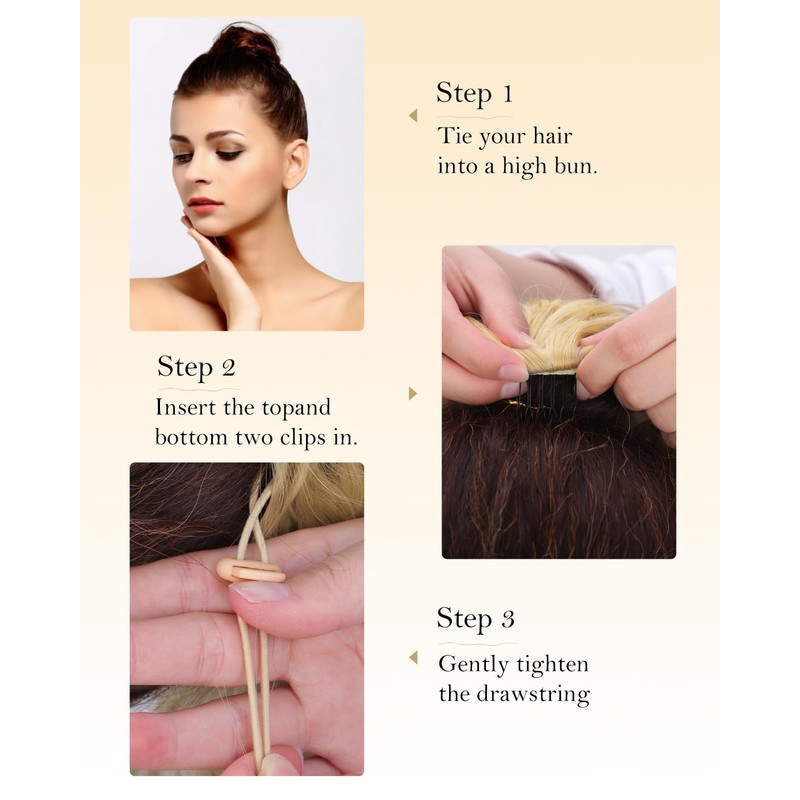 Step 1

Tie your hair into a high bun.

Step 2

Insert the topand bottom two clips in.

Step 3

Gently tighten the drawstring