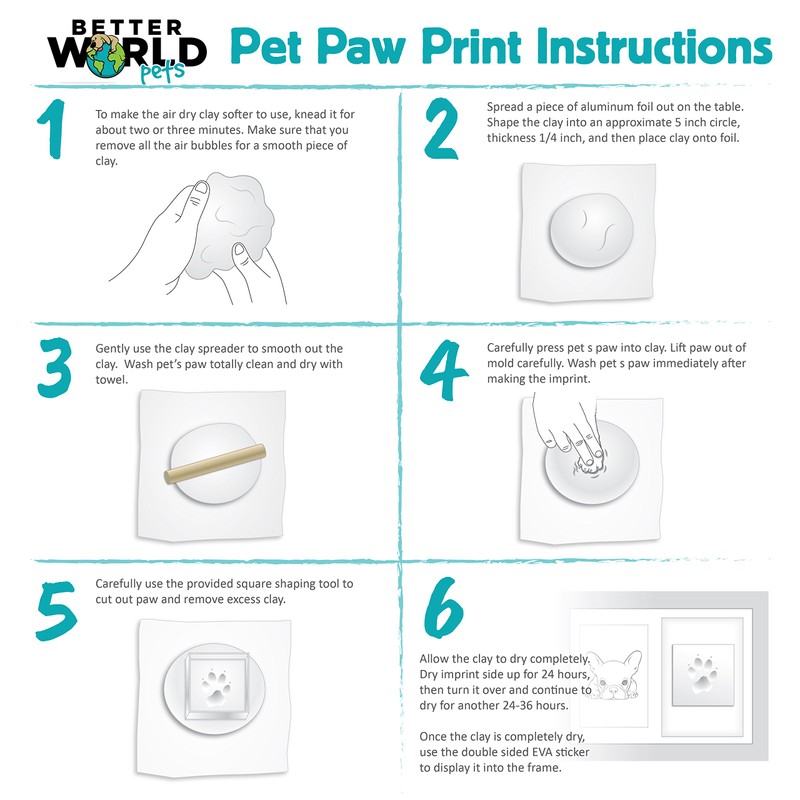 BETTER WORLD pets

Pet Paw Print Instructions

1

To make the air dry clay softer to use, knead it for about two or three minutes. Make sure that you remove all the air bubbles for a smooth piece of clay.

2

Spread a piece of aluminum foil out on the table. Shape the clay into an approximate 5 inch circle, thickness 1/4 inch, and then place clay onto foil.

3

Gently use the clay spreader to smooth out the clay. Wash pet's paw totally clean and dry with towel.

4

Carefully press pet s paw into clay. Lift paw out of mold carefully. Wash pet s paw immediately after making the imprint.

5

Carefully use the provided square shaping tool to cut out paw and remove excess clay.

6

Allow the clay to dry completely. Dry imprint side up for 24 hours, then turn it over and continue to dry for another 24-36 hours.

Once the clay is completely dry, use the double sided EVA sticker to display it into the frame.