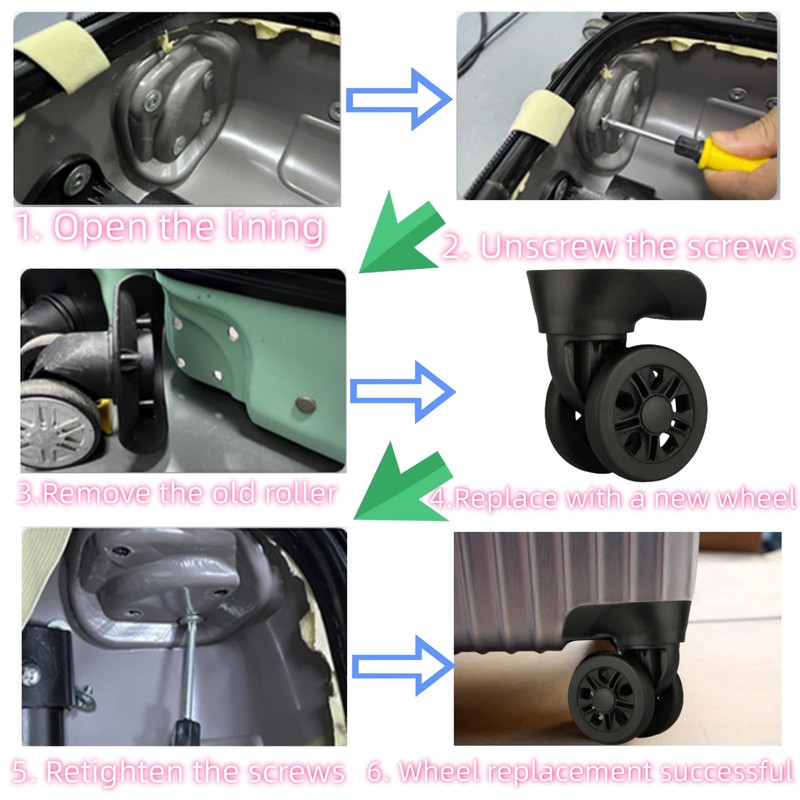 1. Open the lining

2. Unscrew the screws

3.Remove the old roller

4.Replace with a new wheel

5. Retighten the screws

6. Wheel replacement successful