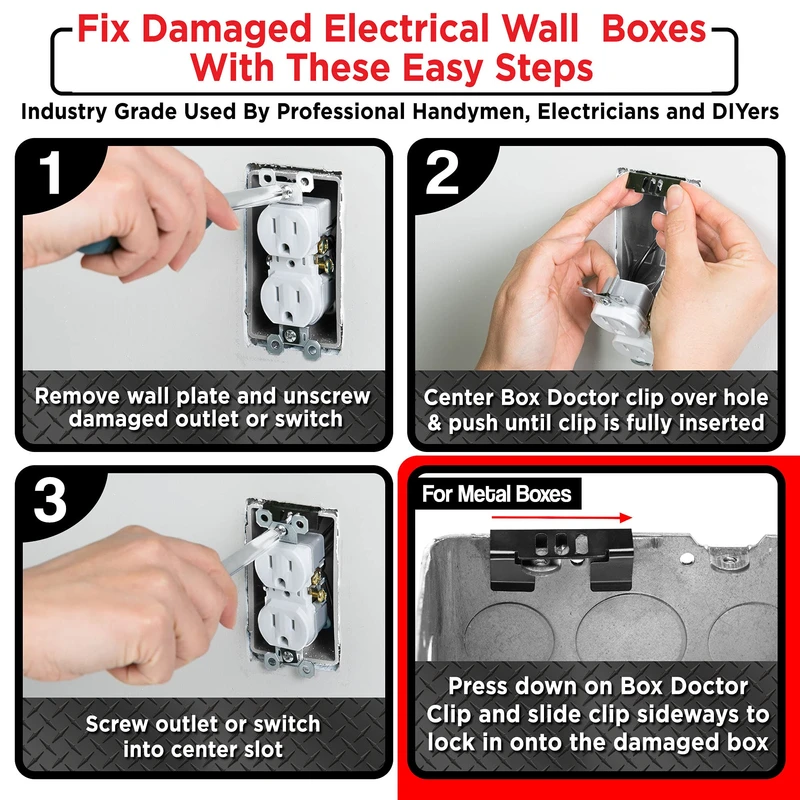 Fix Damaged Electrical Wall Boxes With These Easy Steps

Industry Grade Used By Professional Handymen, Electricians and DIYers

1

Remove wall plate and unscrew damaged outlet or switch

2

Center Box Doctor clip over hole & push until clip is fully inserted

3

Screw outlet or switch into center slot

For Metal Boxes

Press down on Box Doctor Clip and slide clip sideways to lock in onto the damaged box