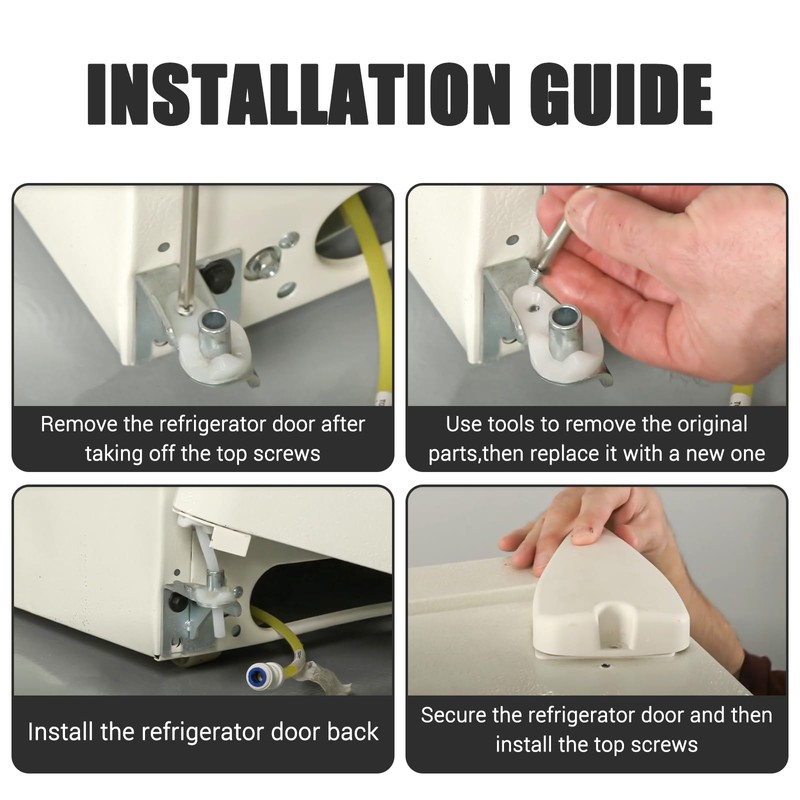 INSTALLATION GUIDE

Remove the refrigerator door after taking off the top screws

Use tools to remove the original parts,then replace it with a new one

Install the refrigerator door back

Secure the refrigerator door and then install the top screws