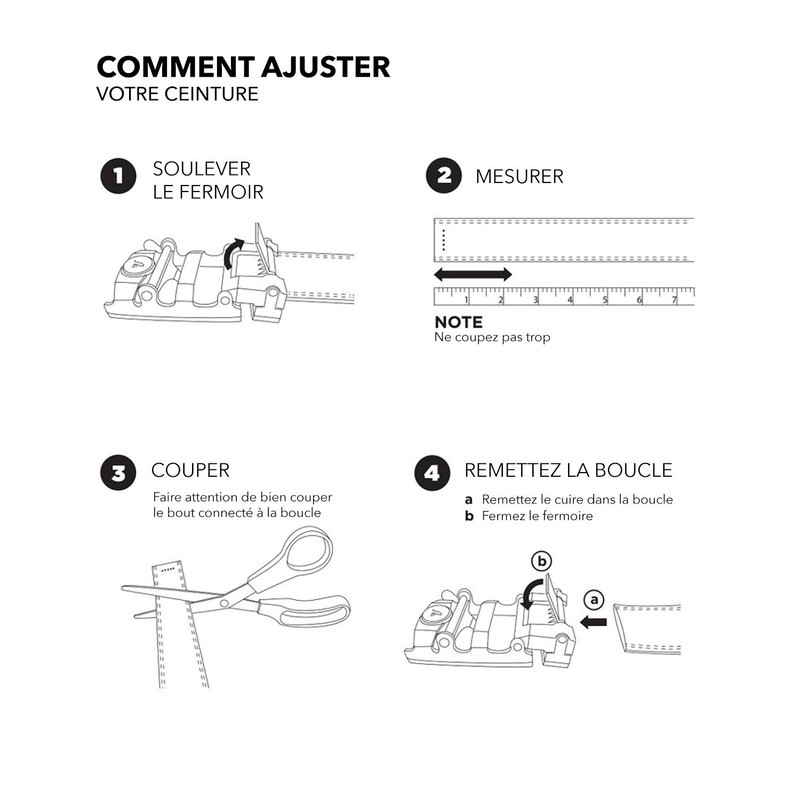 COMMENT AJUSTER
VOTRE CEINTURE

1 SOULEVER LE FERMOIR

2 MESURER

1 2 3 4 5 6 7

NOTE
Ne coupez pas trop

3 COUPER
Faire attention de bien couper le bout connecté à la boucle

4 REMETTEZ LA BOUCLE
a Remettez le cuire dans la boucle
b Fermez le fermoire

b

a