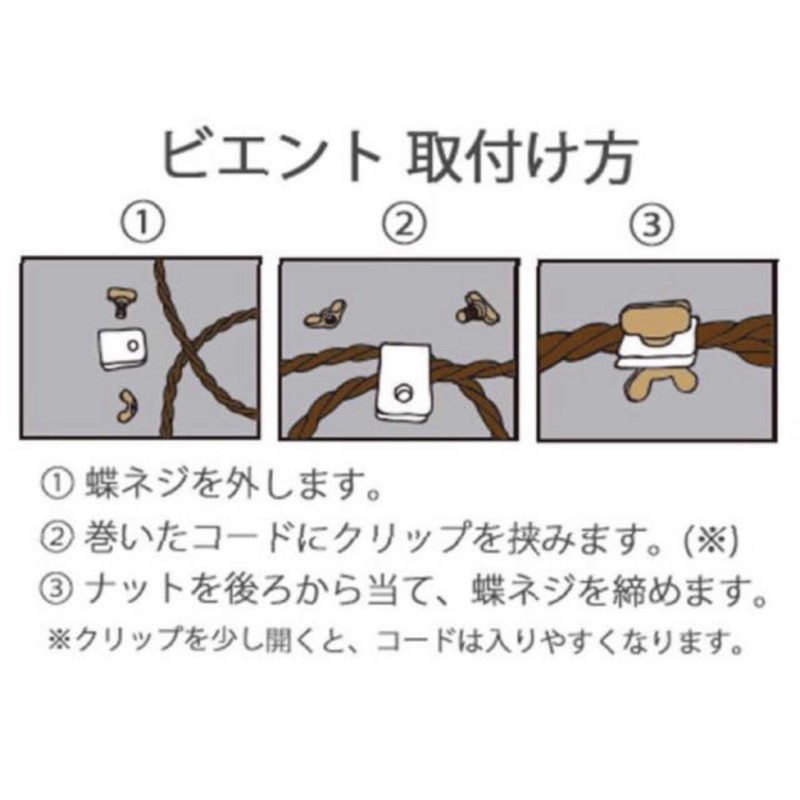 ビエント 取付け方

①

②

③

① 蝶ネジを外します。

② 巻いたコードにクリップを挟みます。(※)

③ ナットを後ろから当て、蝶ネジを締めます。

※クリップを少し開くと、コードは入りやすくなります。