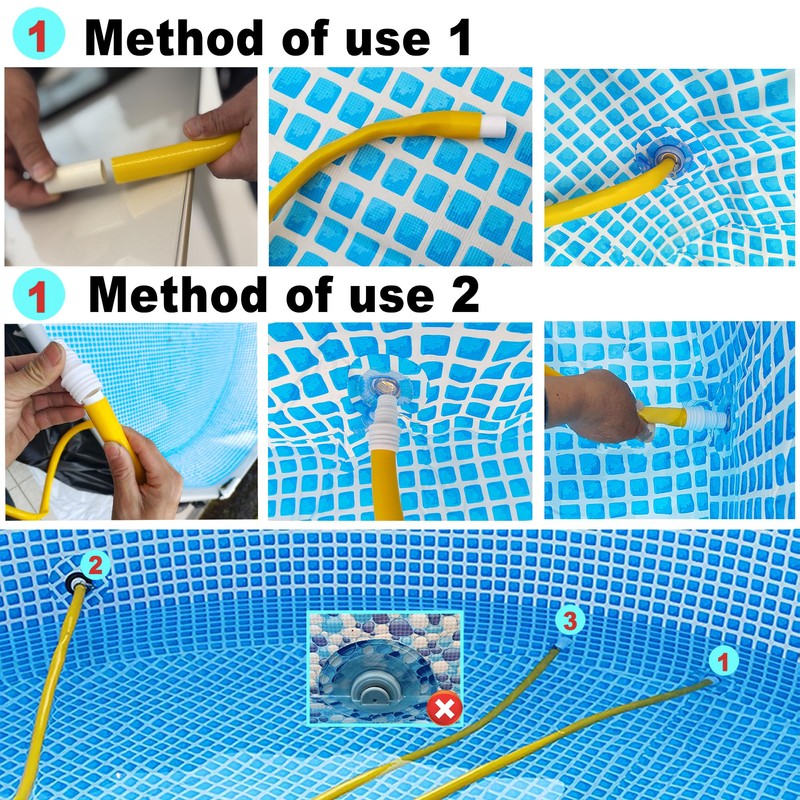 1 Method of use 1

1 Method of use 2

2

3

1