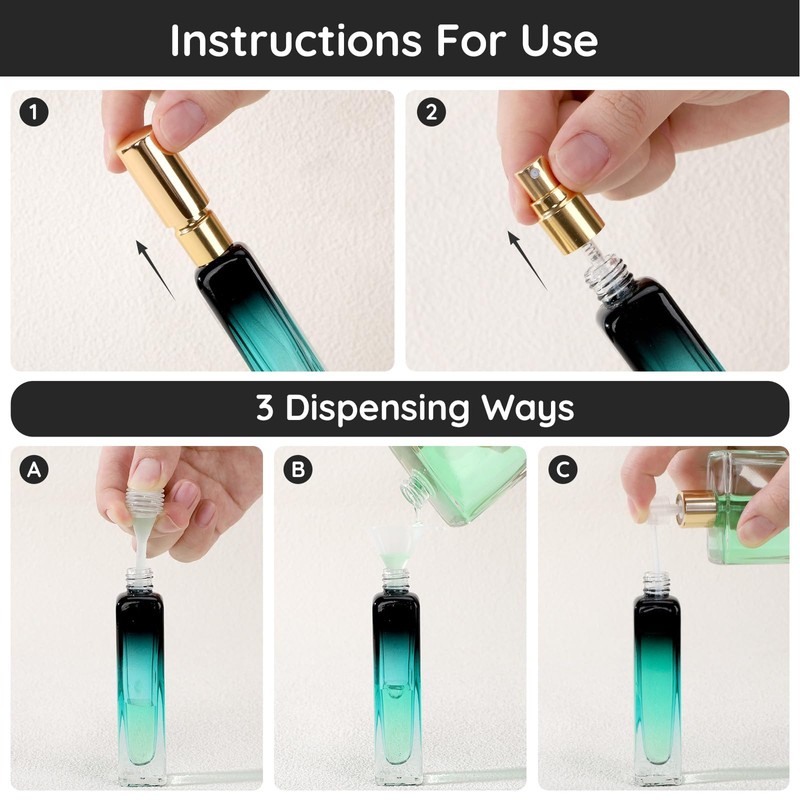 Instructions For Use

1

2

3 Dispensing Ways

A

B

C