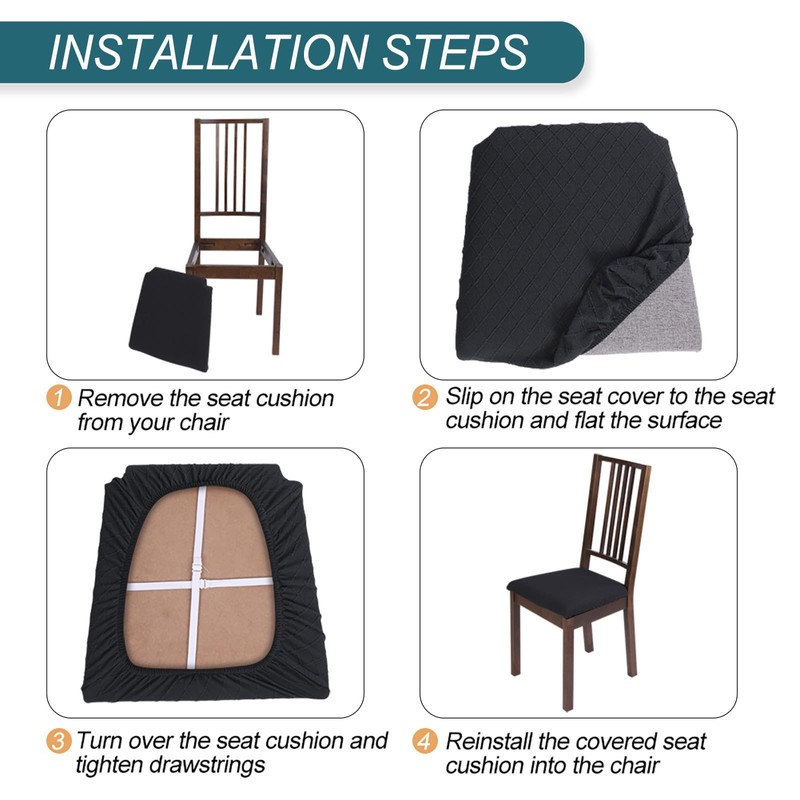 INSTALLATION STEPS

1 Remove the seat cushion from your chair

2 Slip on the seat cover to the seat cushion and flat the surface

3 Turn over the seat cushion and tighten drawstrings

4 Reinstall the covered seat cushion into the chair