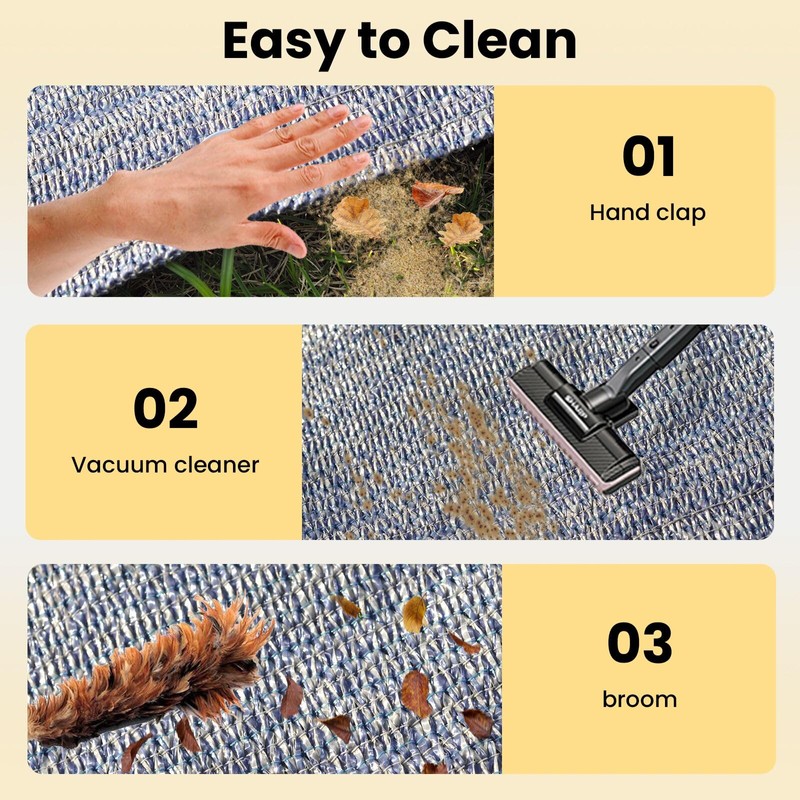 Easy to Clean

01
Hand clap

02
Vacuum cleaner

03
broom