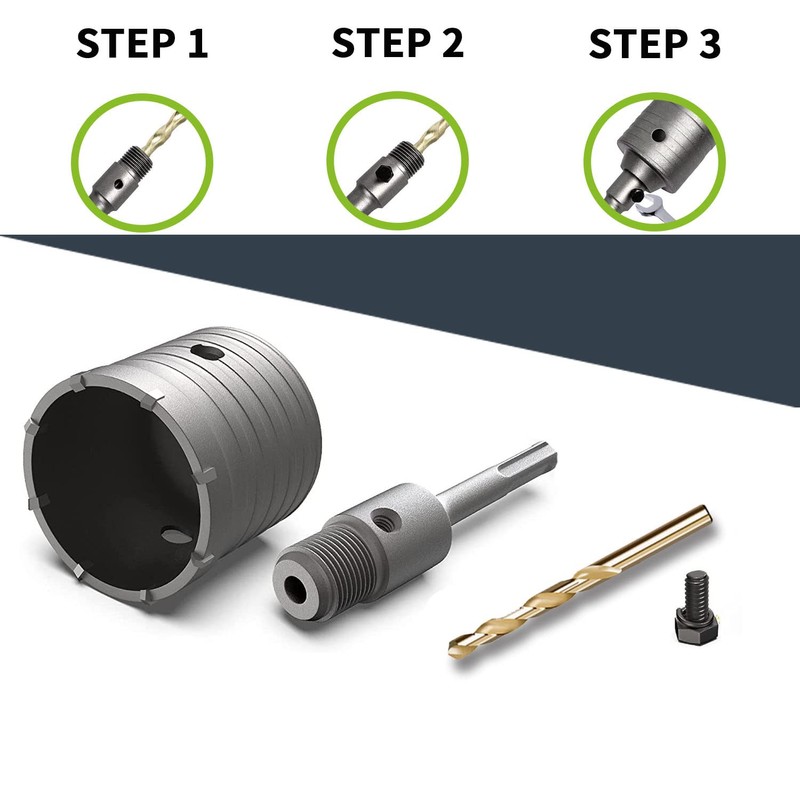 STEP 1
STEP 2
STEP 3