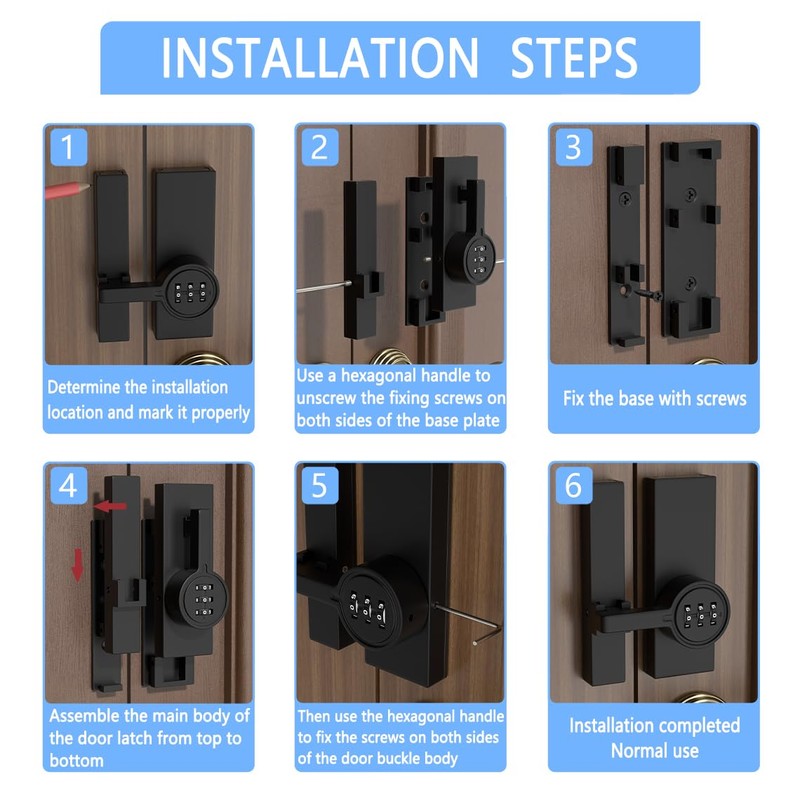 INSTALLATION STEPS

1

Determine the installation location and mark it properly

2

Use a hexagonal handle to unscrew the fixing screws on both sides of the base plate

3

Fix the base with screws

4

Assemble the main body of the door latch from top to bottom

5

Then use the hexagonal handle to fix the screws on both sides of the door buckle body

6

Installation completed Normal use