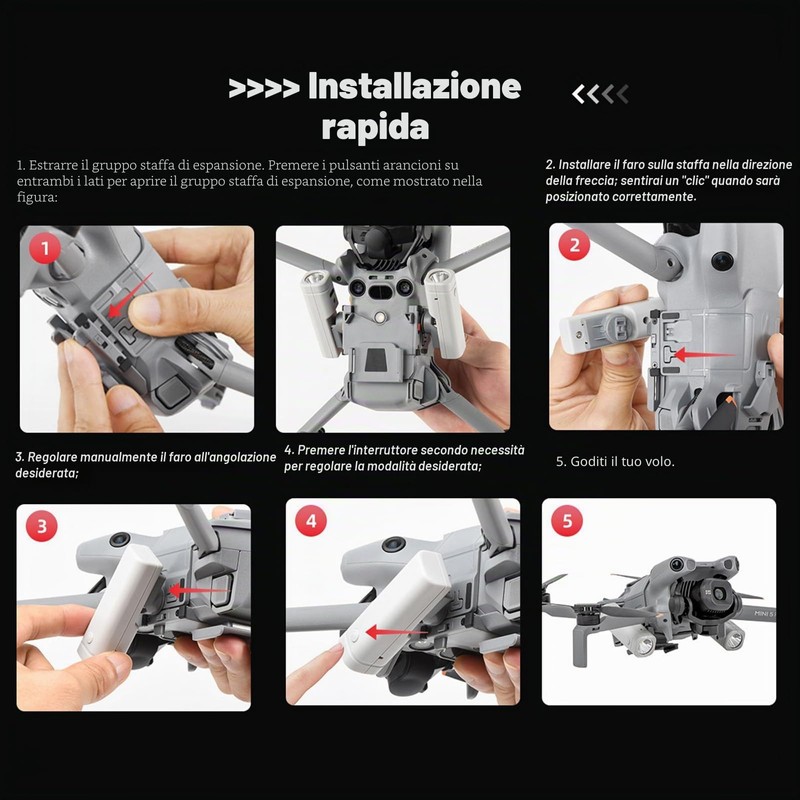 >>>> Installazione rapida <<<<

1. Estrarre il gruppo staffa di espansione. Premere i pulsanti arancioni su entrambi i lati per aprire il gruppo staffa di espansione, come mostrato nella figura:

2. Installare il faro sulla staffa nella direzione della freccia; sentirai un "clic" quando sarà posizionato correttamente.

1

2

3. Regolare manualmente il faro all'angolazione desiderata;

4. Premere l'interruttore secondo necessità per regolare la modalità desiderata;

5. Goditi il tuo volo.

3

4

5

MINI 5