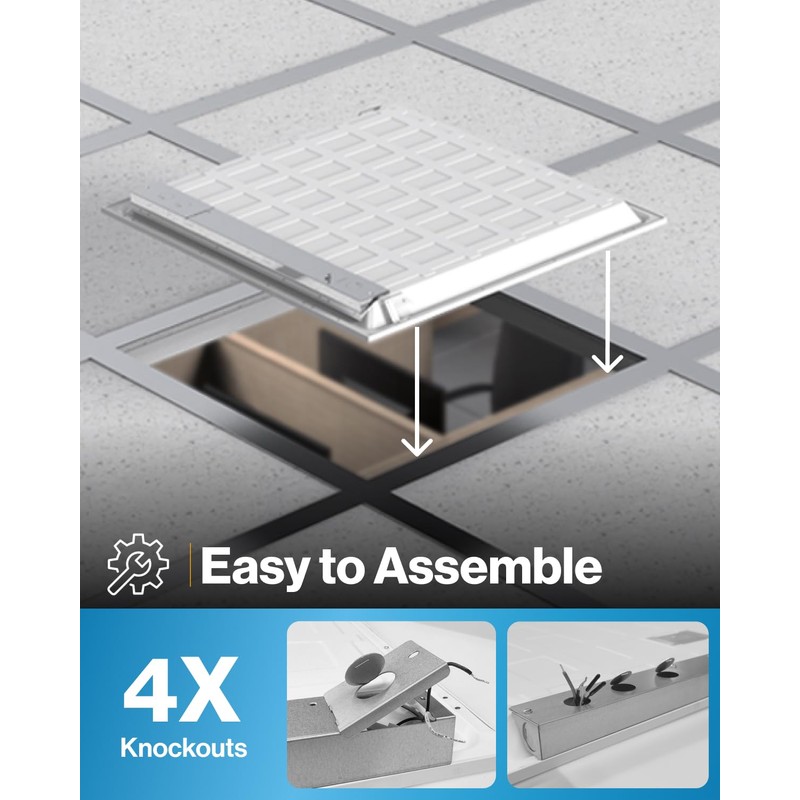 Easy to Assemble

4X
Knockouts