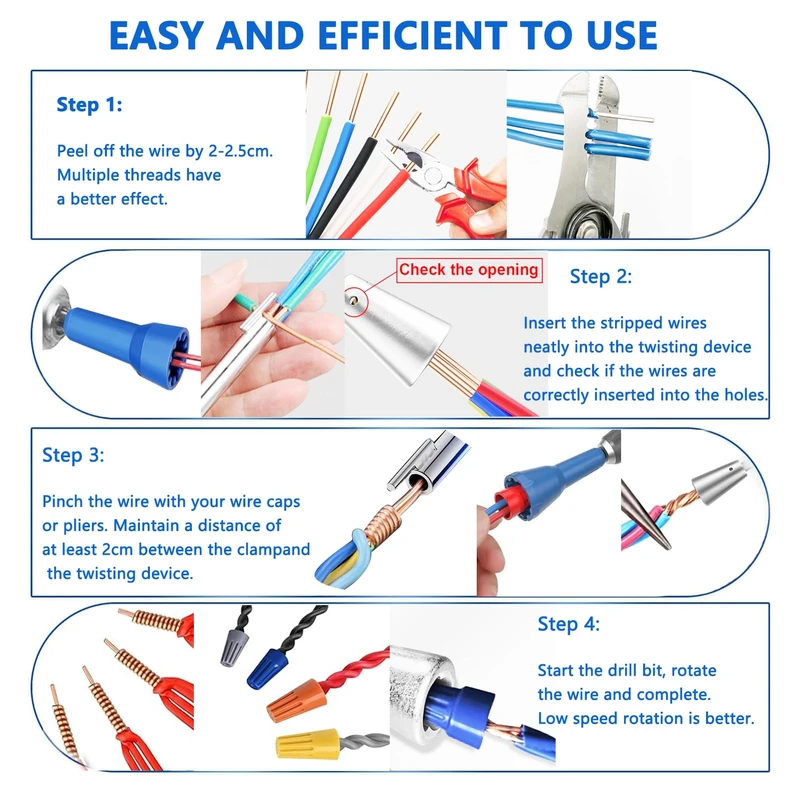 EASY AND EFFICIENT TO USE

Step 1:

Peel off the wire by 2-2.5cm. Multiple threads have a better effect.

Check the opening

Step 2:

Insert the stripped wires neatly into the twisting device and check if the wires are correctly inserted into the holes.

Step 3:

Pinch the wire with your wire caps or pliers. Maintain a distance of at least 2cm between the clampand the twisting device.

Step 4:

Start the drill bit, rotate the wire and complete. Low speed rotation is better.