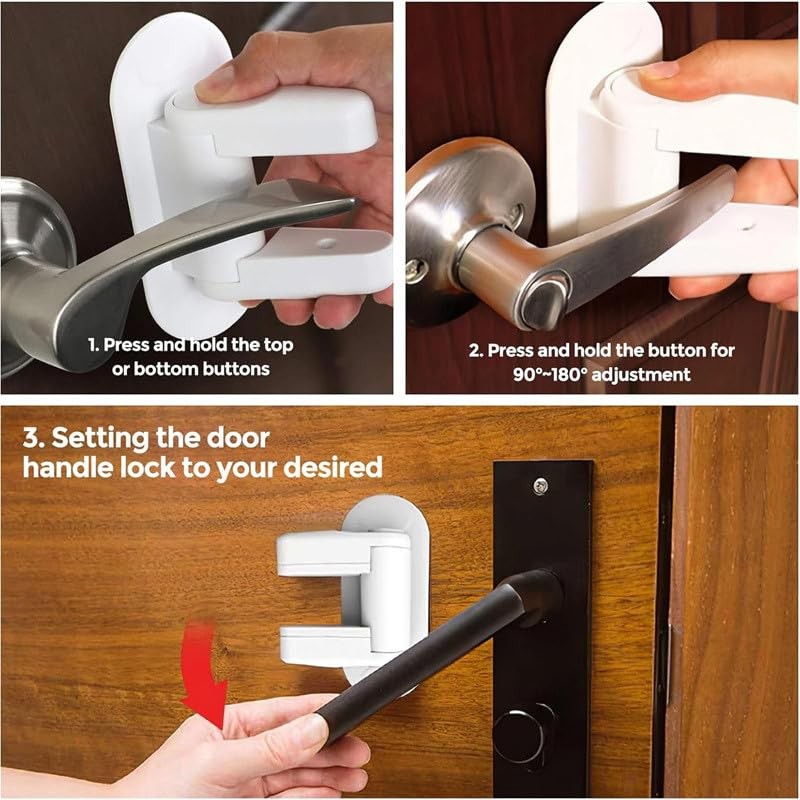 1. Press and hold the top or bottom buttons

2. Press and hold the button for 90°~180° adjustment

3. Setting the door handle lock to your desired