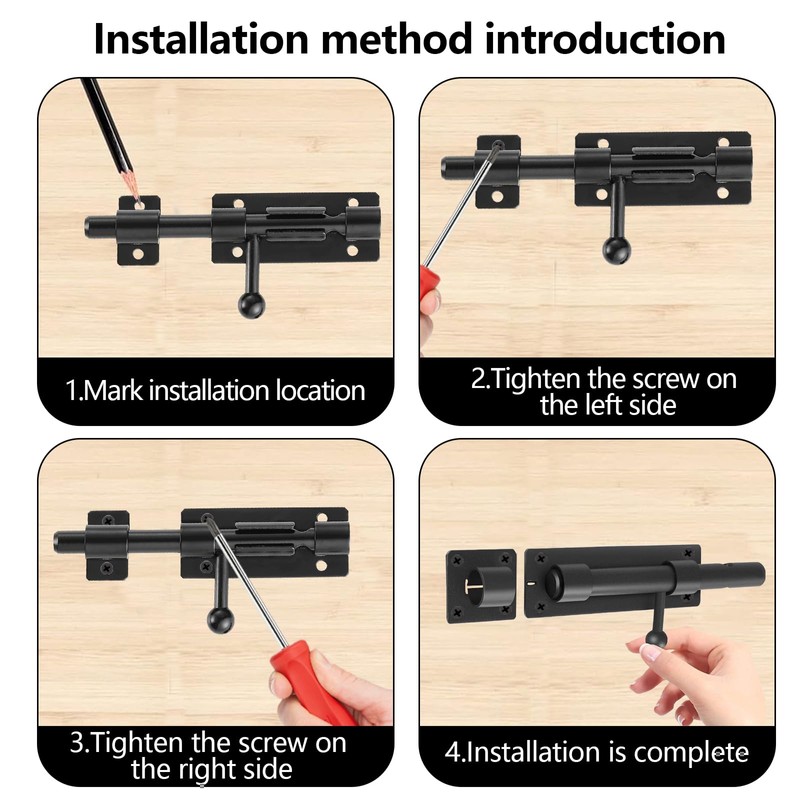 Installation method introduction

1.Mark installation location

2.Tighten the screw on the left side

3.Tighten the screw on the right side

4.Installation is complete