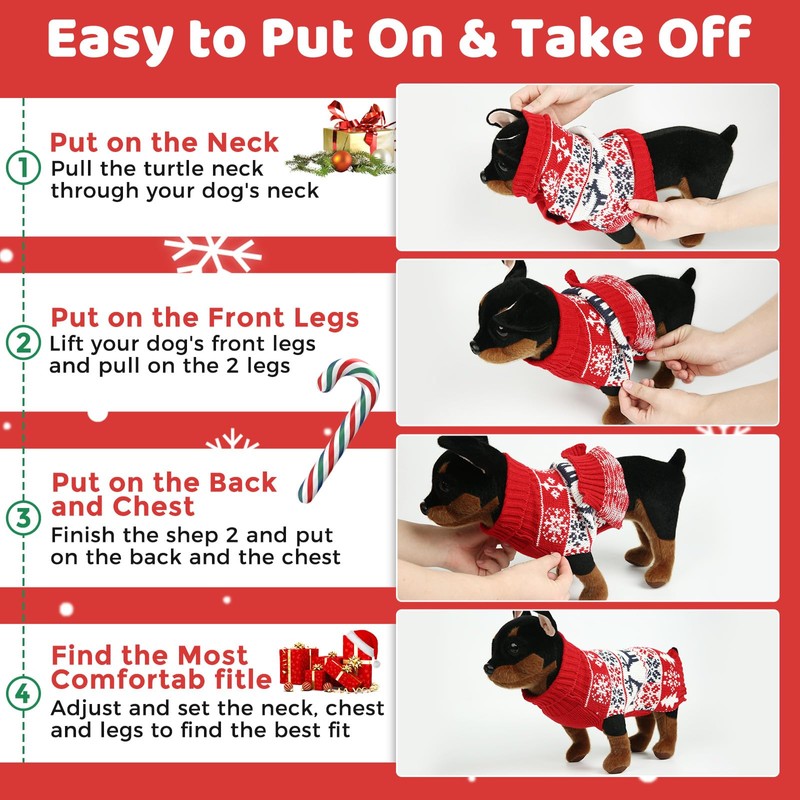 Easy to Put On & Take Off

1 Put on the Neck
Pull the turtle neck through your dog's neck

2 Put on the Front Legs
Lift your dog's front legs and pull on the 2 legs

3 Put on the Back and Chest
Finish the shep 2 and put on the back and the chest

4 Find the Most Comfortab fitle
Adjust and set the neck, chest and legs to find the best fit