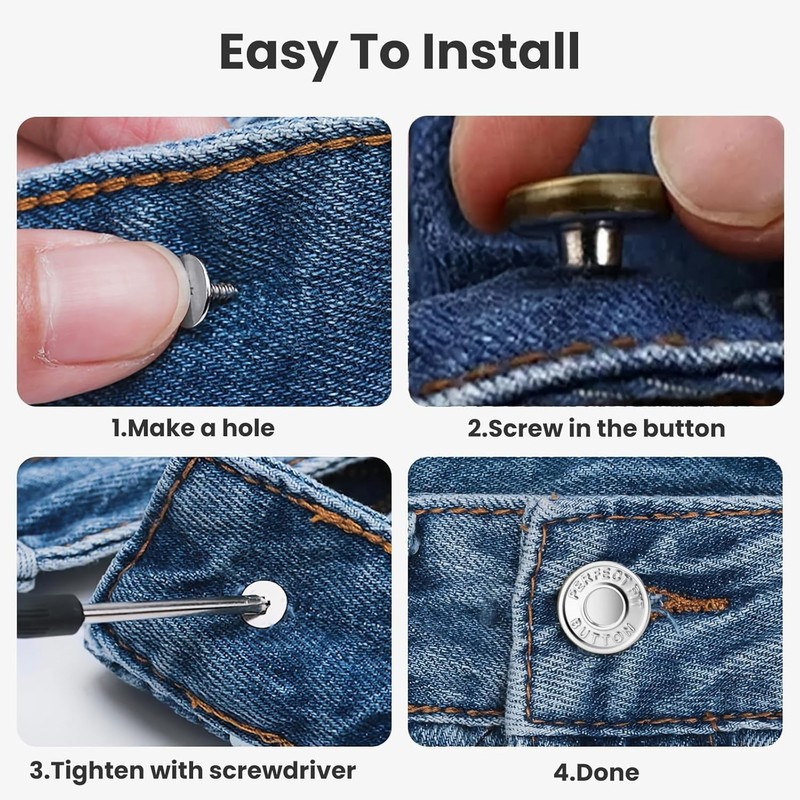 Easy To Install

1.Make a hole

2.Screw in the button

3.Tighten with screwdriver

PERFECT FIT BUTTON

4.Done