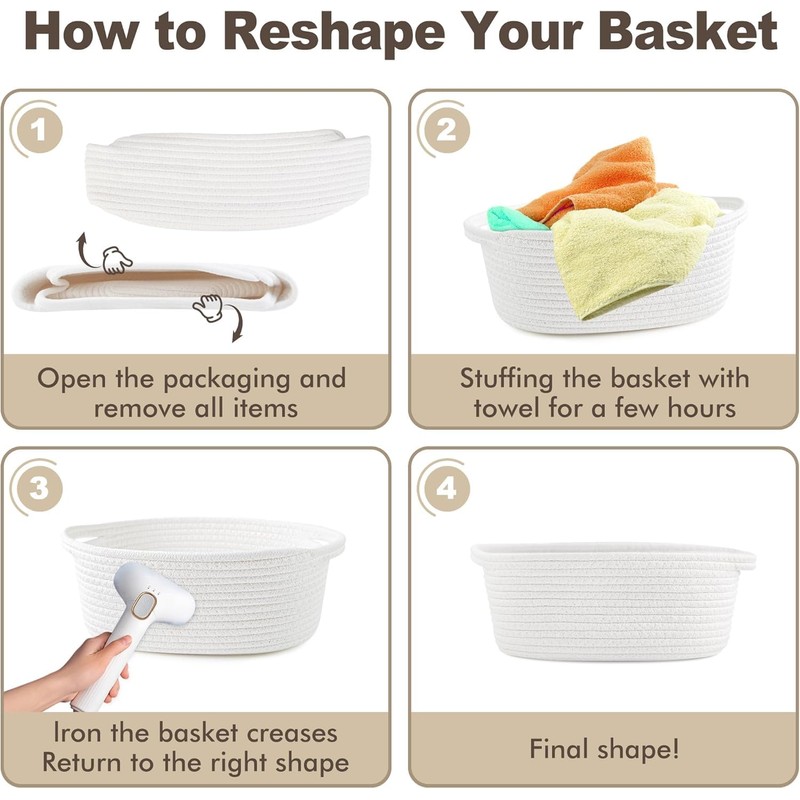 How to Reshape Your Basket

1

Open the packaging and remove all items

2

Stuffing the basket with towel for a few hours

3

Iron the basket creases
Return to the right shape

4

Final shape!