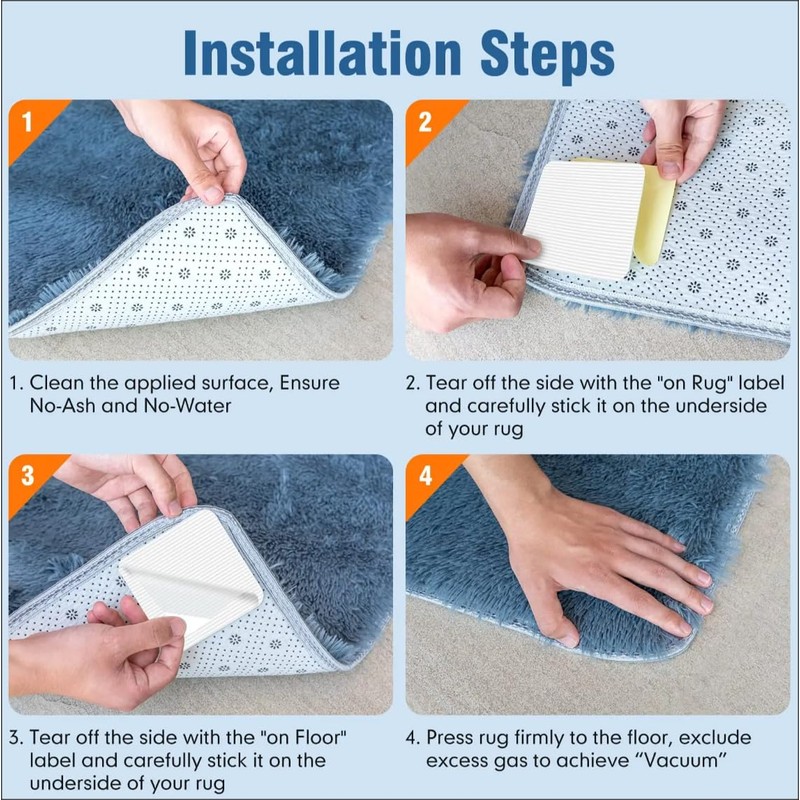 Installation Steps

1

1. Clean the applied surface, Ensure No-Ash and No-Water

2

2. Tear off the side with the "on Rug" label and carefully stick it on the underside of your rug

3

3. Tear off the side with the "on Floor" label and carefully stick it on the underside of your rug

4

4. Press rug firmly to the floor, exclude excess gas to achieve “Vacuum”