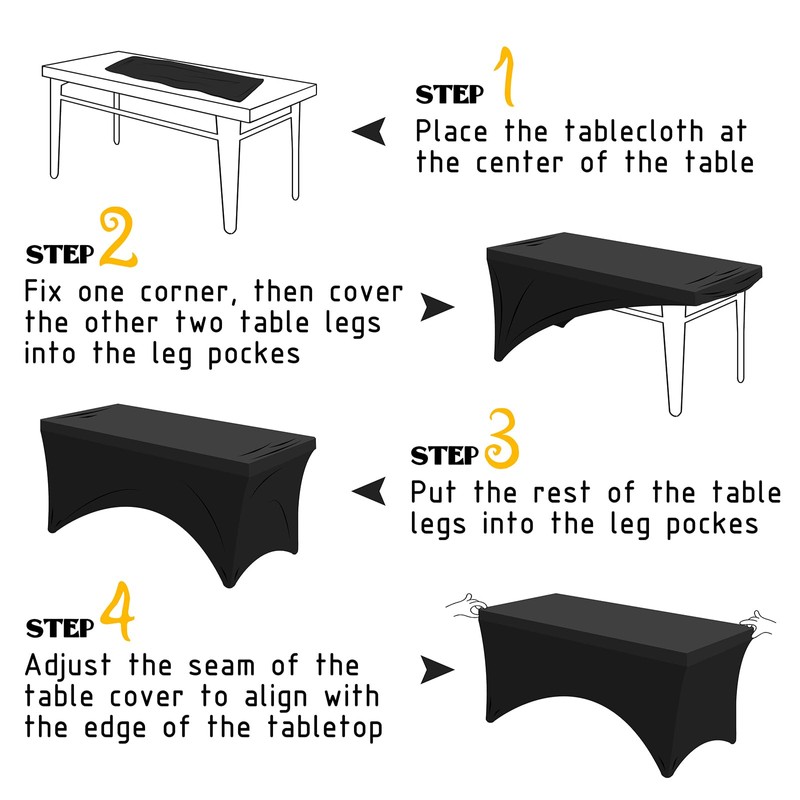 STEP 1
Place the tablecloth at the center of the table

STEP 2
Fix one corner, then cover the other two table legs into the leg pockes

STEP 3
Put the rest of the table legs into the leg pockes

STEP 4
Adjust the seam of the table cover to align with the edge of the tabletop