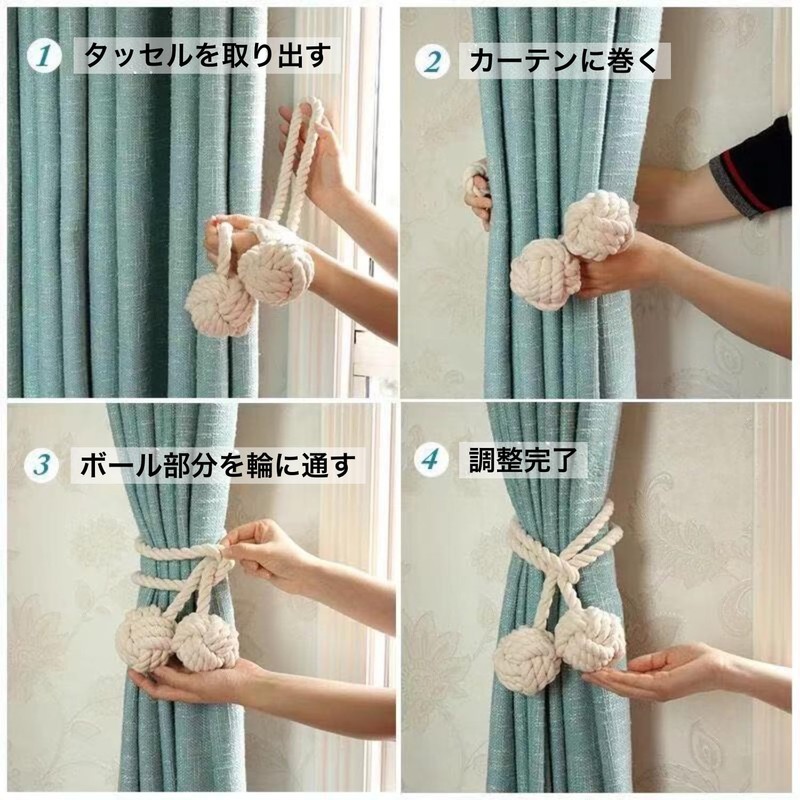 1 タッセルを取り出す

2 カーテンに巻く

3 ボール部分を輪に通す

4 調整完了