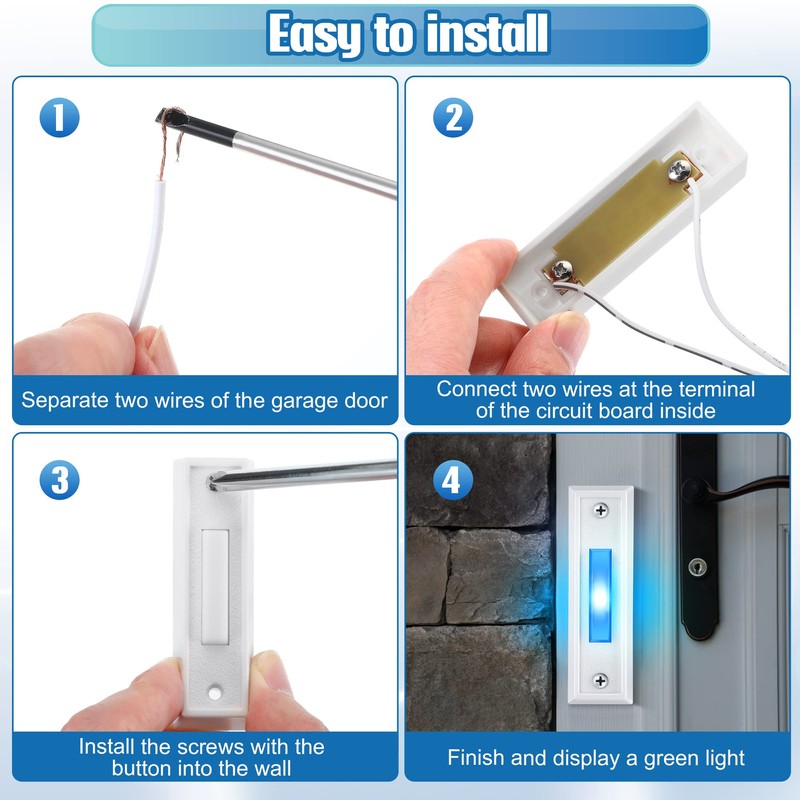 Easy to install

1

Separate two wires of the garage door

2

Connect two wires at the terminal of the circuit board inside

3

Install the screws with the button into the wall

4

Finish and display a green light