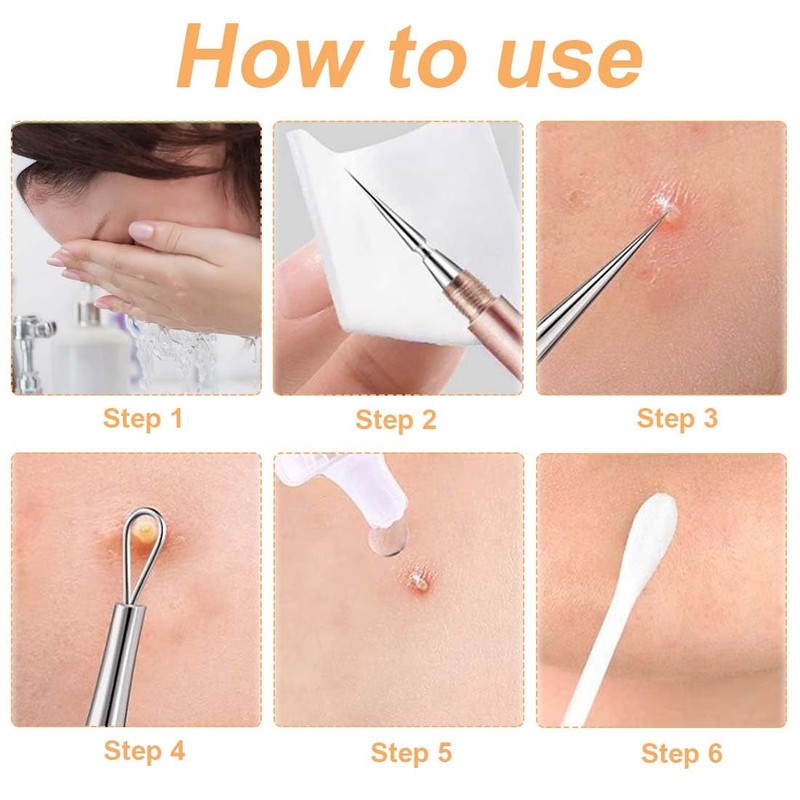 How to use

Step 1

Step 2

Step 3

Step 4

Step 5

Step 6