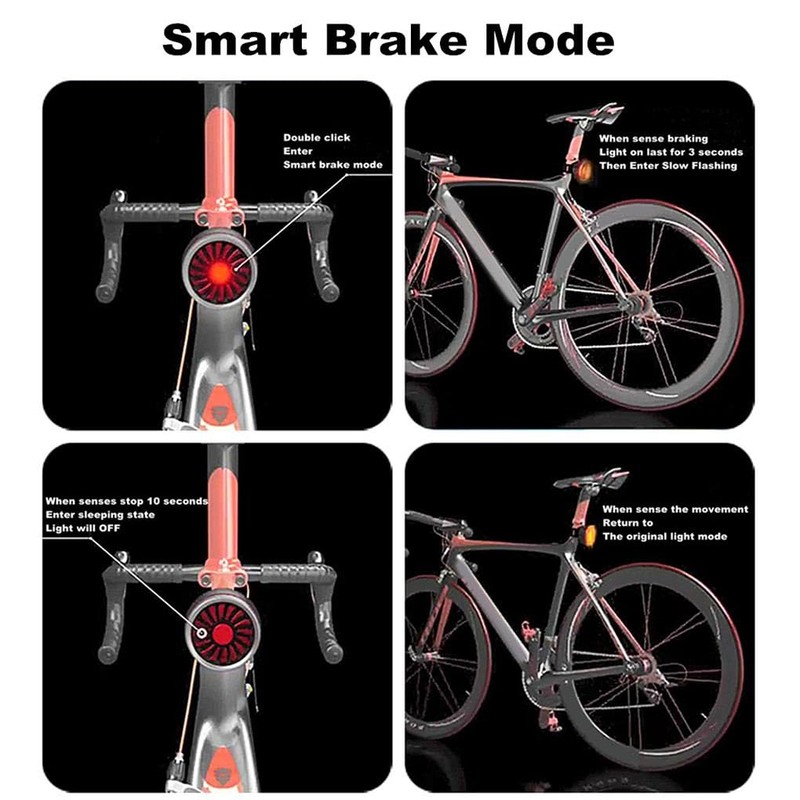 Smart Brake Mode

Double click
Enter
Smart brake mode

When sense braking
Light on last for 3 seconds
Then Enter Slow Flashing

When senses stop 10 seconds
Enter sleeping state
Light will OFF

When sense the movement
Return to
The original light mode