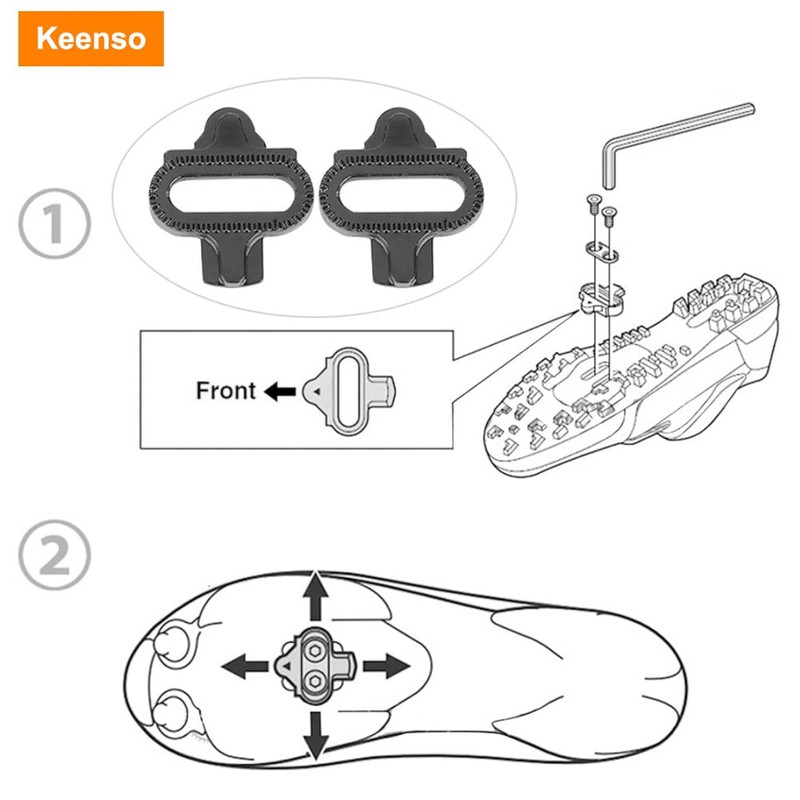 Keenso

1

Front

2