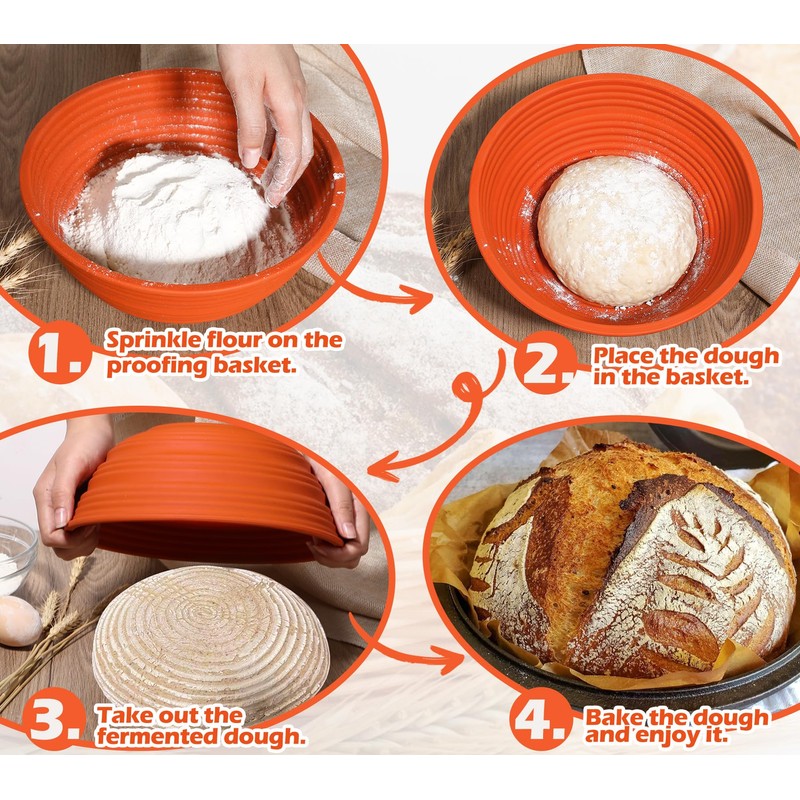 1. Sprinkle flour on the proofing basket.

2. Place the dough in the basket.

3. Take out the fermented dough.

4. Bake the dough and enjoy it.