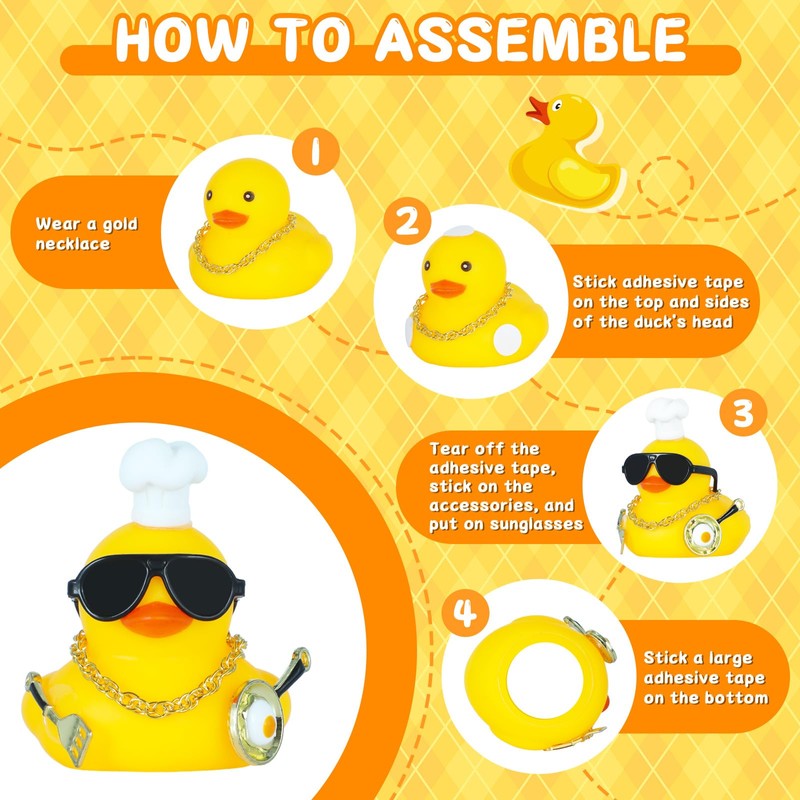 HOW TO ASSEMBLE

1

Wear a gold necklace

2

Stick adhesive tape on the top and sides of the duck's head

3

Tear off the adhesive tape, stick on the accessories, and put on sunglasses

4

Stick a large adhesive tape on the bottom