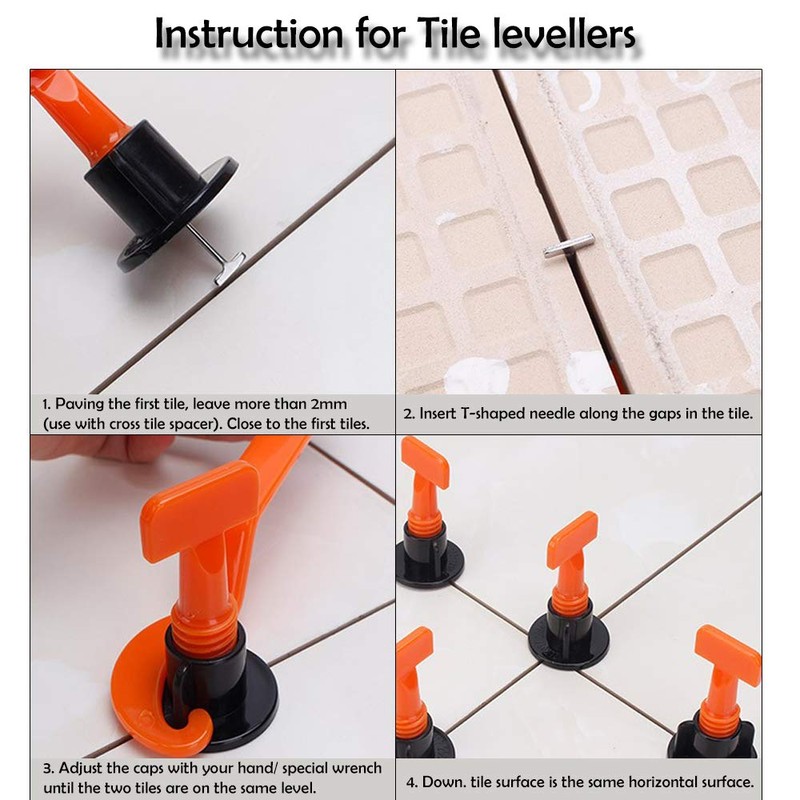 Instruction for Tile levellers

1. Paving the first tile, leave more than 2mm (use with cross tile spacer). Close to the first tiles.

2. Insert T-shaped needle along the gaps in the tile.

3. Adjust the caps with your hand/ special wrench until the two tiles are on the same level.

4. Down. tile surface is the same horizontal surface.