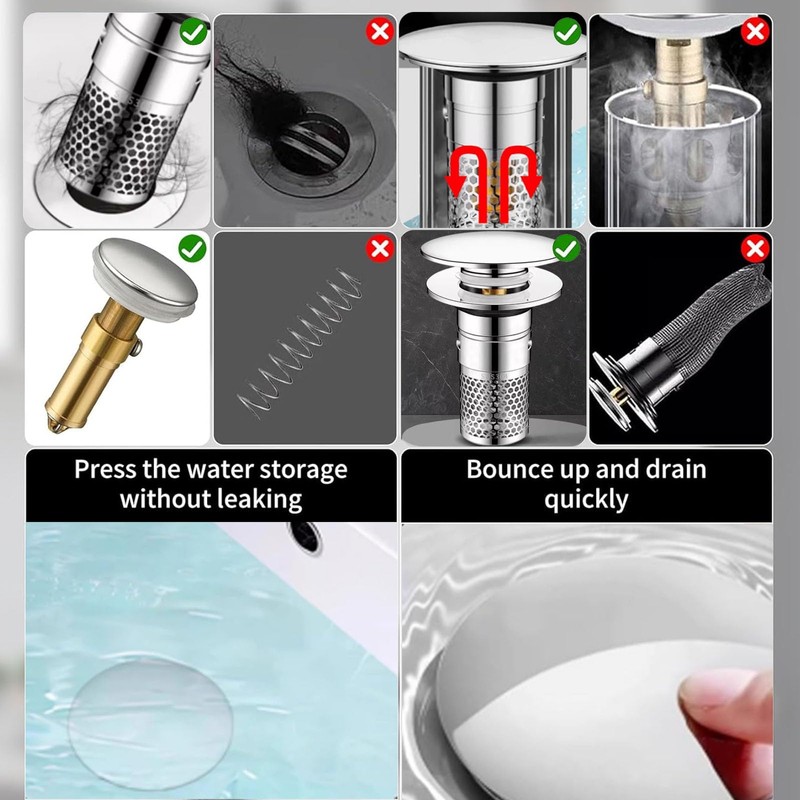 Press the water storage without leaking

Bounce up and drain quickly