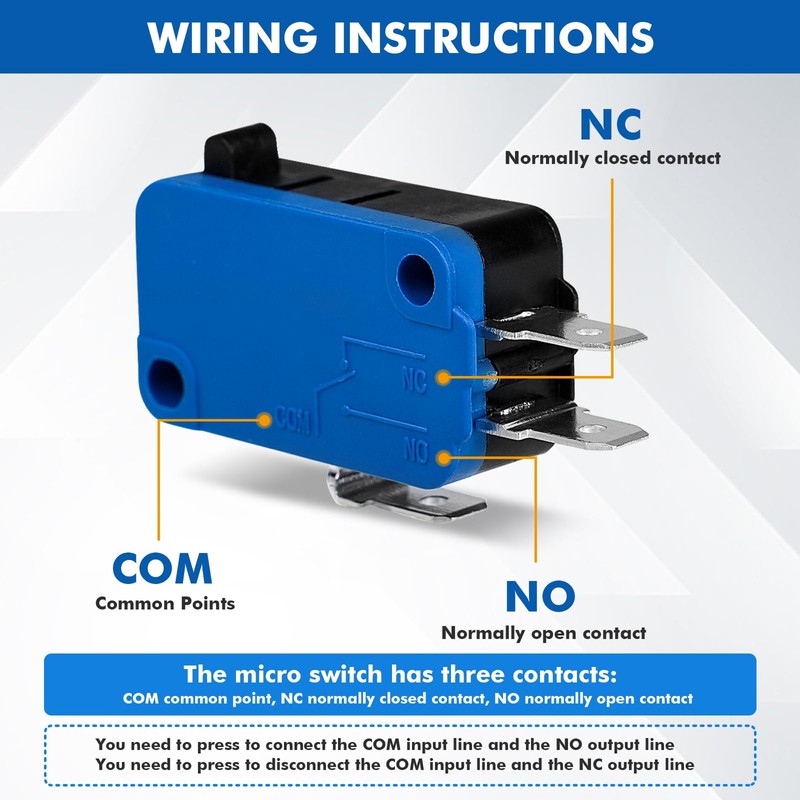 WIRING INSTRUCTIONS

NC
Normally closed contact

NC

COM

NO

COM
Common Points

NO
Normally open contact

The micro switch has three contacts:
COM common point, NC normally closed contact, NO normally open contact

You need to press to connect the COM input line and the NO output line
You need to press to disconnect the COM input line and the NC output line