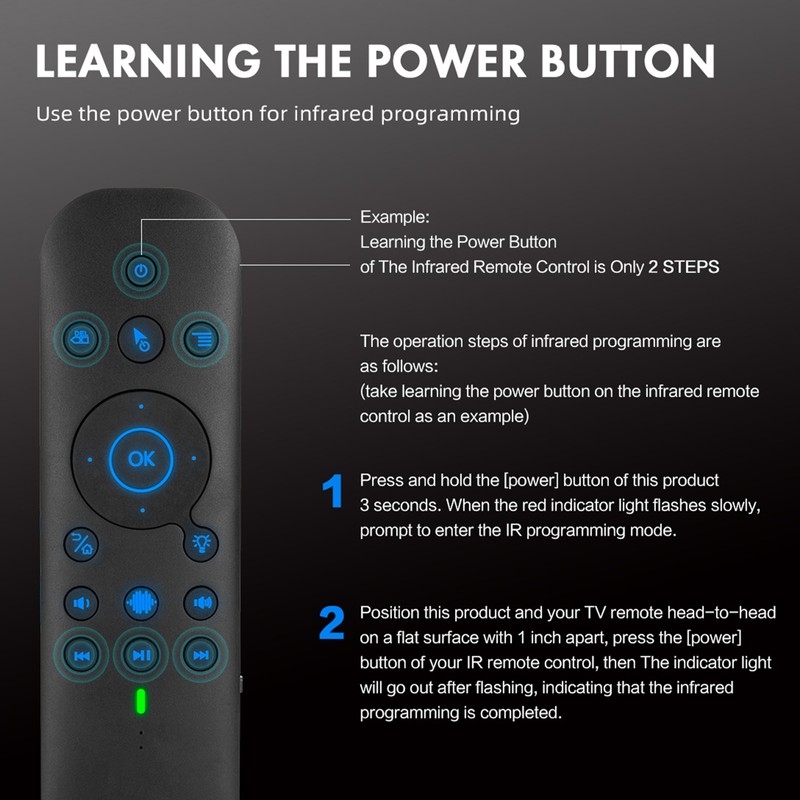 LEARNING THE POWER BUTTON

Use the power button for infrared programming

Example:
Learning the Power Button
of The Infrared Remote Control is Only 2 STEPS

The operation steps of infrared programming are as follows:
(take learning the power button on the infrared remote control as an example)

1 Press and hold the [power] button of this product 3 seconds. When the red indicator light flashes slowly, prompt to enter the IR programming mode.

2 Position this product and your TV remote head-to-head on a flat surface with 1 inch apart, press the [power] button of your IR remote control, then The indicator light will go out after flashing, indicating that the infrared programming is completed.

DEL

OK