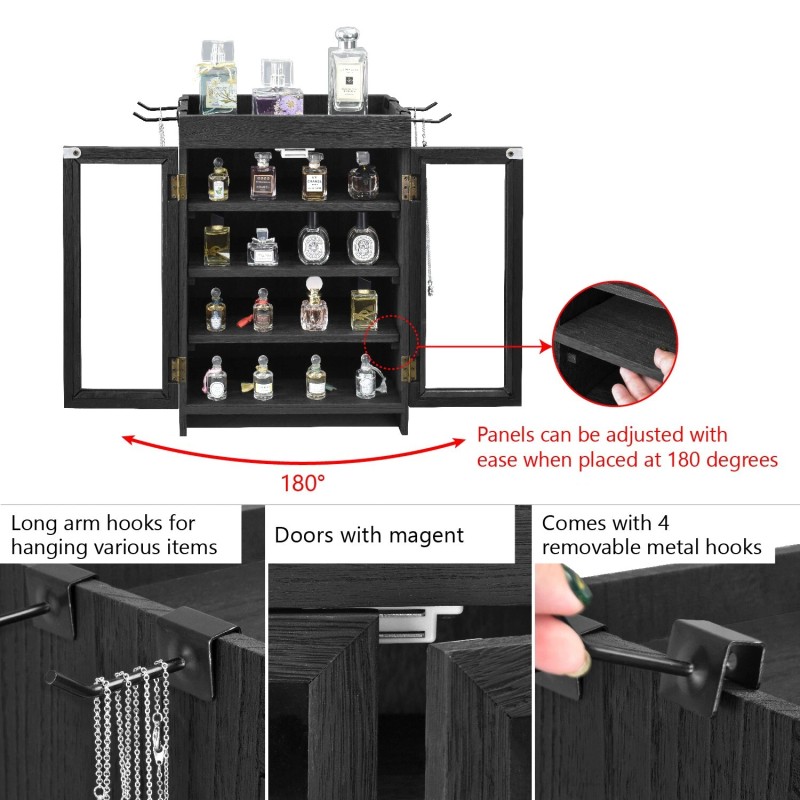 Panels can be adjusted with ease when placed at 180 degrees

180°

Long arm hooks for hanging various items

Doors with magent

Comes with 4 removable metal hooks