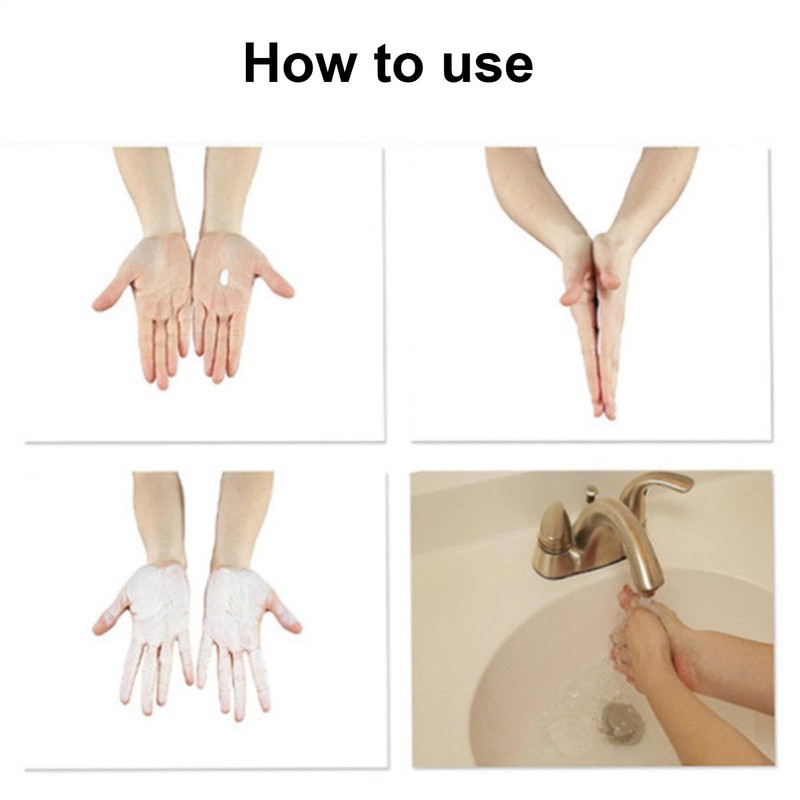 How to use