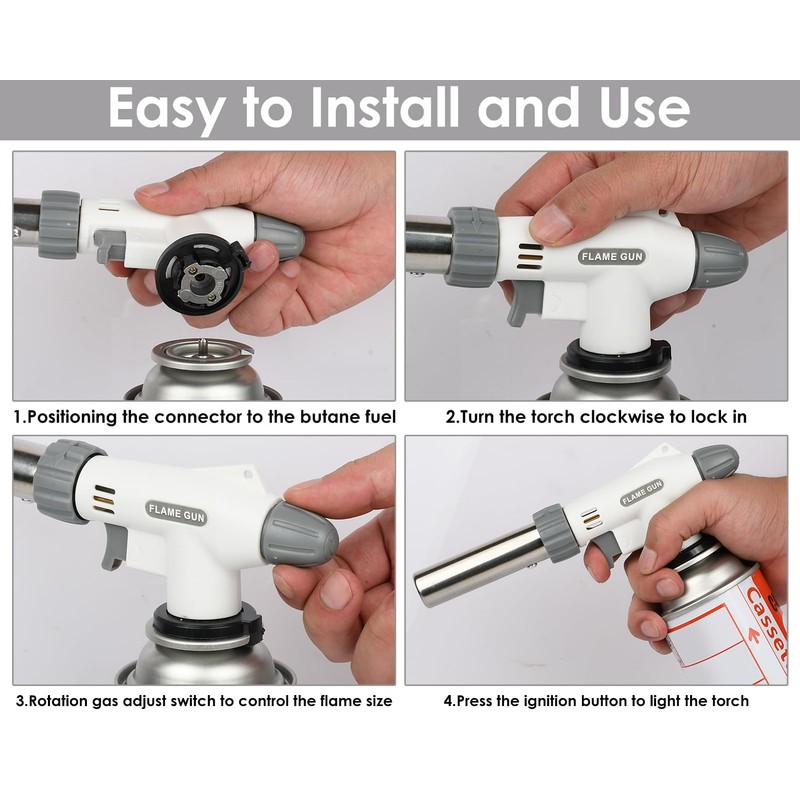 Easy to Install and Use

FLAME GUN

1.Positioning the connector to the butane fuel

2.Turn the torch clockwise to lock in

FLAME GUN

FLAME GUN

Casset

3.Rotation gas adjust switch to control the flame size

4.Press the ignition button to light the torch