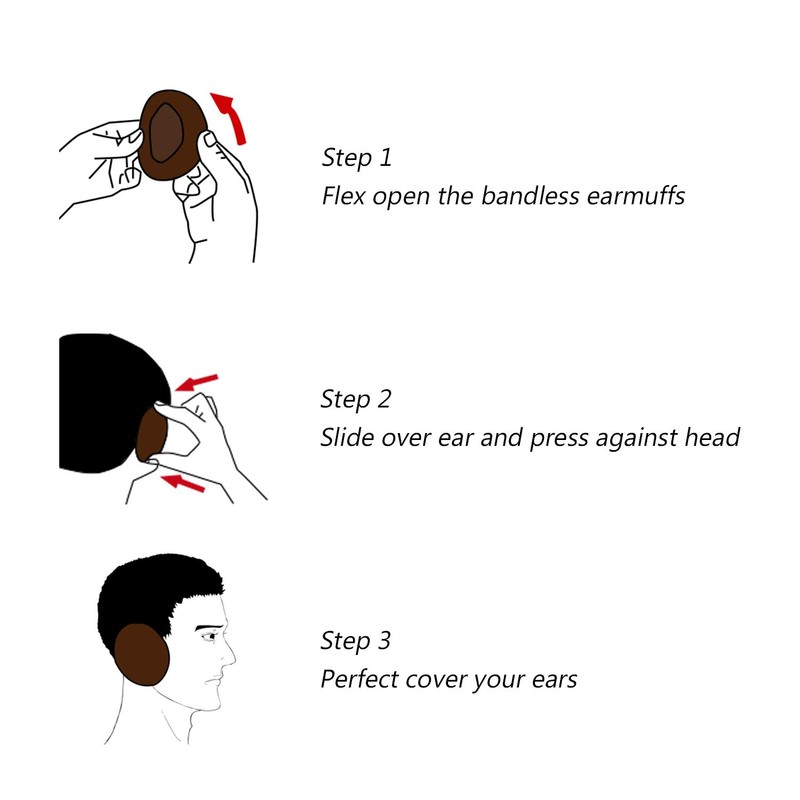 Step 1
Flex open the bandless earmuffs

Step 2
Slide over ear and press against head

Step 3
Perfect cover your ears