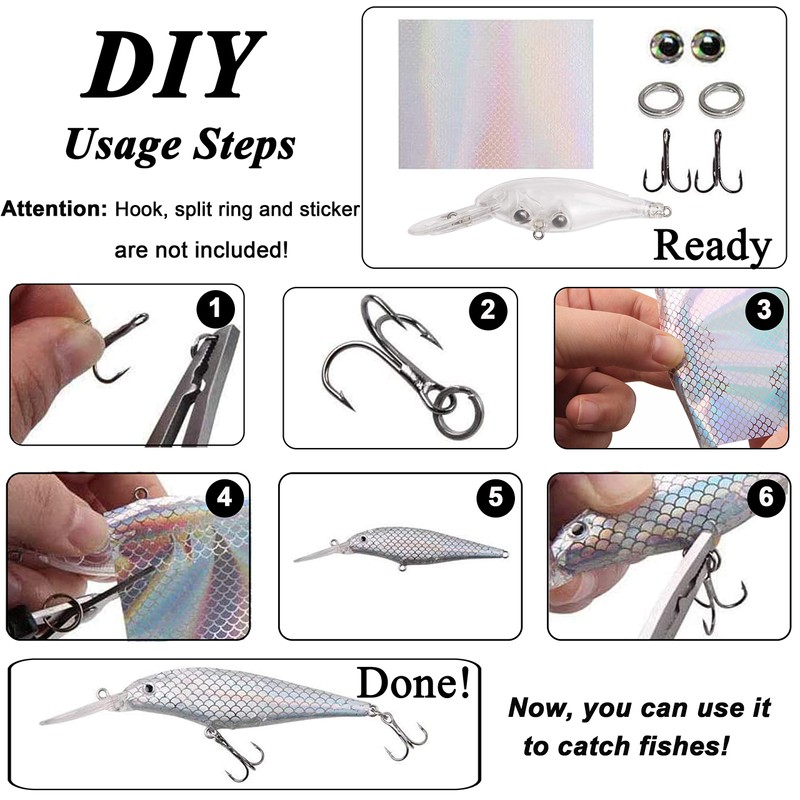 DIY

Usage Steps

Attention: Hook, split ring and sticker are not included!

Ready

1

2

3

4

5

6

Done!

Now, you can use it to catch fishes!