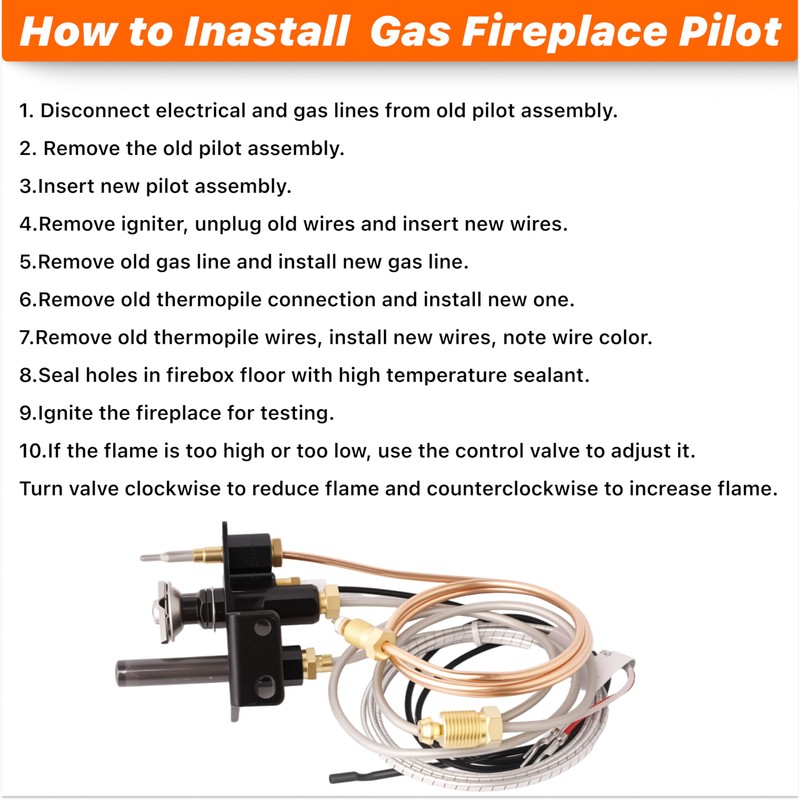 How to Inastall  Gas Fireplace Pilot

1. Disconnect electrical and gas lines from old pilot assembly.

2. Remove the old pilot assembly.

3.Insert new pilot assembly.

4.Remove igniter, unplug old wires and insert new wires.

5.Remove old gas line and install new gas line.

6.Remove old thermopile connection and install new one.

7.Remove old thermopile wires, install new wires, note wire color.

8.Seal holes in firebox floor with high temperature sealant.

9.Ignite the fireplace for testing.

10.If the flame is too high or too low, use the control valve to adjust it.

Turn valve clockwise to reduce flame and counterclockwise to increase flame.