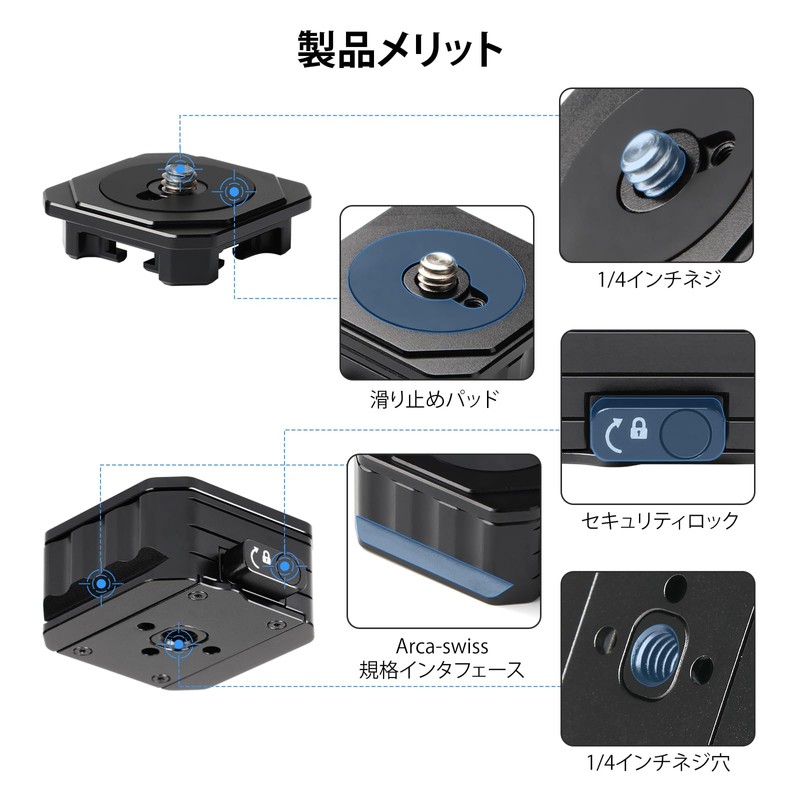 製品メリット

1/4インチネジ

滑り止めパッド

セキュリティロック

Arca-swiss
規格インタフェース

1/4インチネジ穴