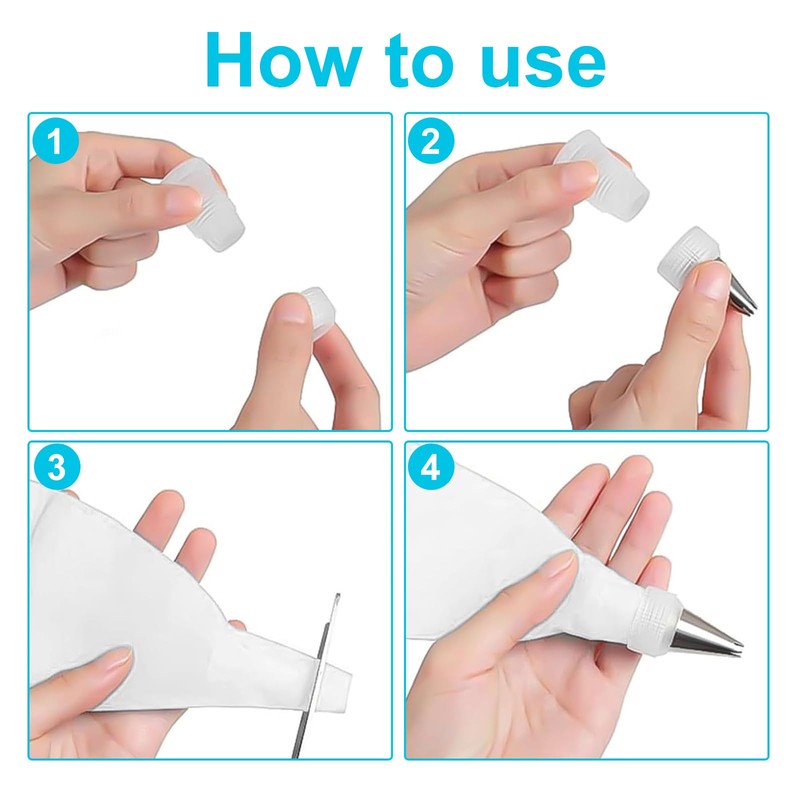 How to use

1

2

3

4