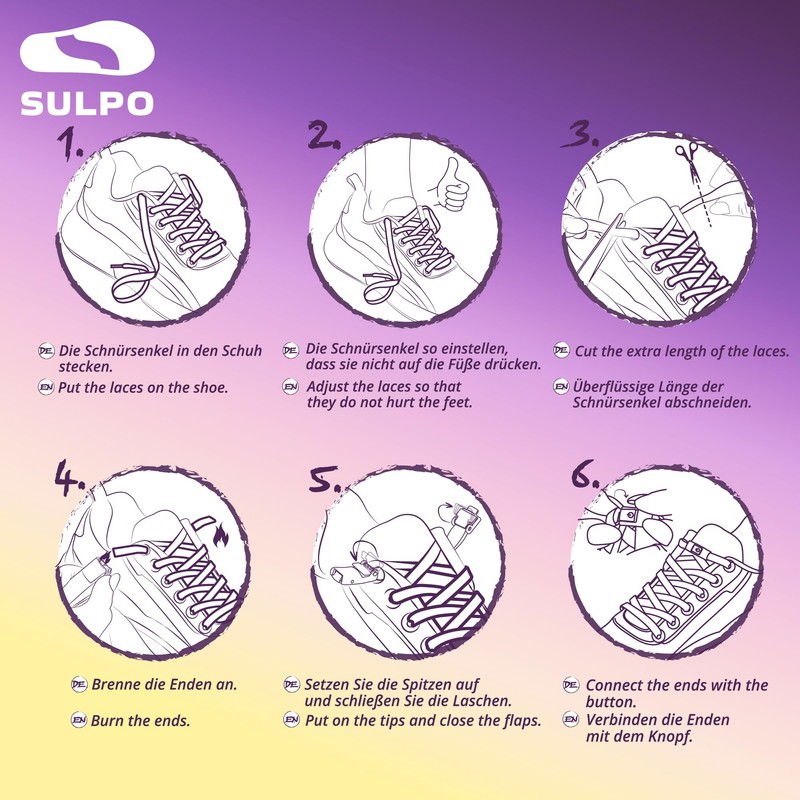 SULPO

1.

DE Die Schnürsenkel in den Schuh stecken.

EN Put the laces on the shoe.

2.

DE Die Schnürsenkel so einstellen, dass sie nicht auf die Füße drücken.

EN Adjust the laces so that they do not hurt the feet.

3.

DE Cut the extra length of the laces.

EN Überflüssige Länge der Schnürsenkel abschneiden.

4.

DE Brenne die Enden an.

EN Burn the ends.

5.

DE Setzen Sie die Spitzen auf und schließen Sie die Laschen.

EN Put on the tips and close the flaps.

6.

DE Connect the ends with the button.

EN Verbinden die Enden mit dem Knopf.