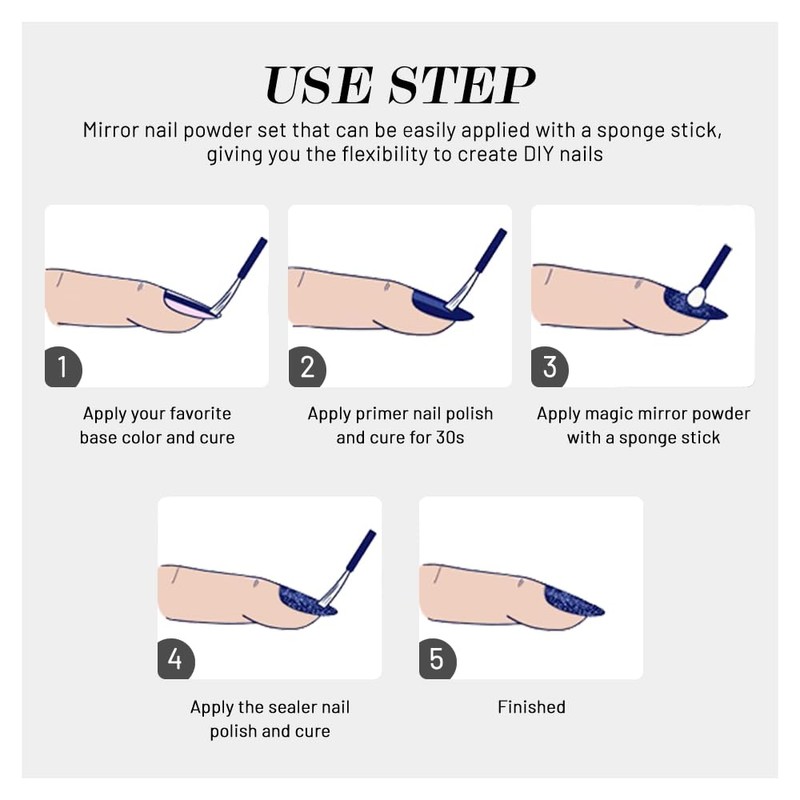 USE STEP

Mirror nail powder set that can be easily applied with a sponge stick, giving you the flexibility to create DIY nails

1

Apply your favorite base color and cure

2

Apply primer nail polish and cure for 30s

3

Apply magic mirror powder with a sponge stick

4

Apply the sealer nail polish and cure

5

Finished