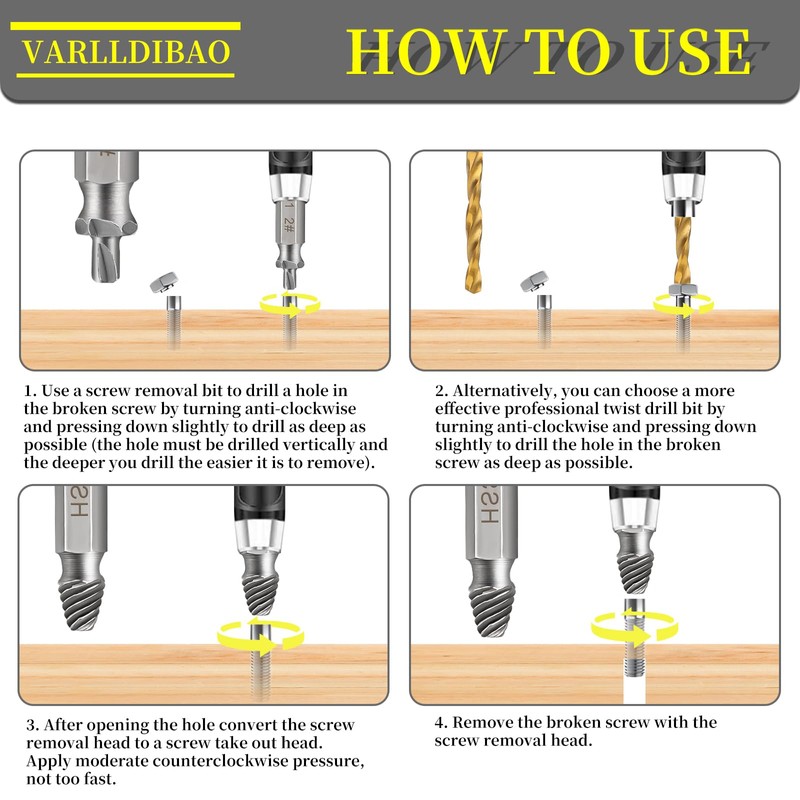 VARLLDIBAO

HOW TO USE

1 2#

1. Use a screw removal bit to drill a hole in the broken screw by turning anti-clockwise and pressing down slightly to drill as deep as possible (the hole must be drilled vertically and the deeper you drill the easier it is to remove).

2. Alternatively, you can choose a more effective professional twist drill bit by turning anti-clockwise and pressing down slightly to drill the hole in the broken screw as deep as possible.

HS

HS

3. After opening the hole convert the screw removal head to a screw take out head. Apply moderate counterclockwise pressure, not too fast.

4. Remove the broken screw with the screw removal head.