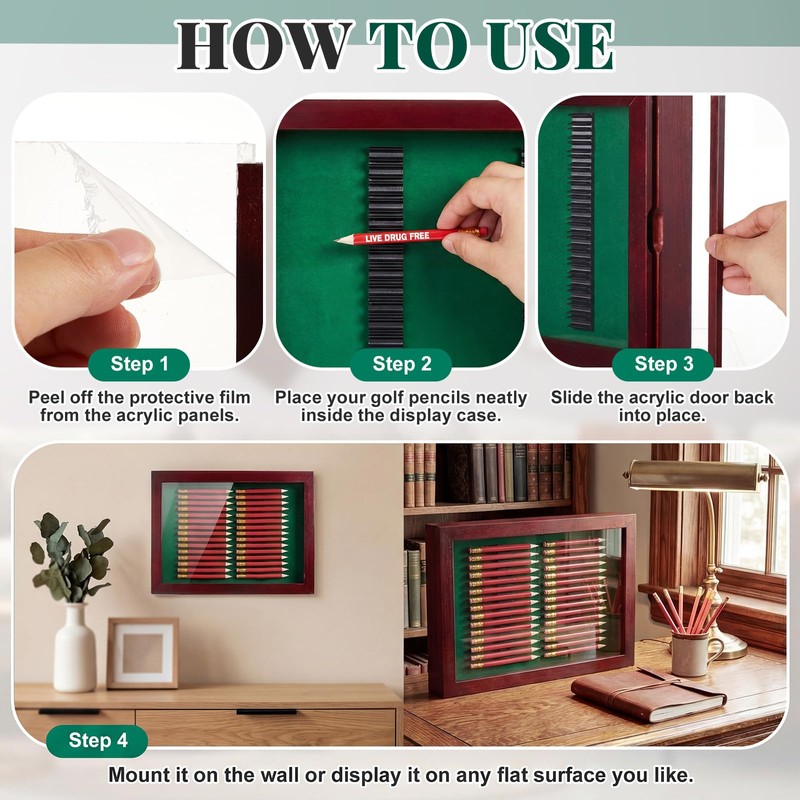 HOW TO USE

LIVE DRUG FREE

Step 1

Peel off the protective film from the acrylic panels.

Step 2

Place your golf pencils neatly inside the display case.

Step 3

Slide the acrylic door back into place.

Step 4

Mount it on the wall or display it on any flat surface you like.