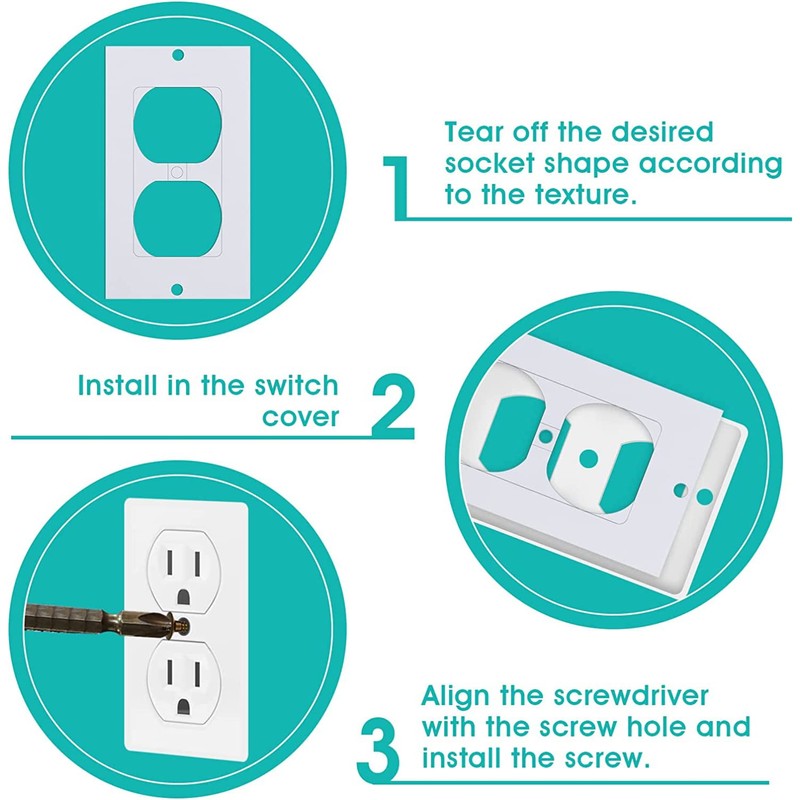 1 Tear off the desired socket shape according to the texture.

Install in the switch cover 2

3 Align the screwdriver with the screw hole and install the screw.