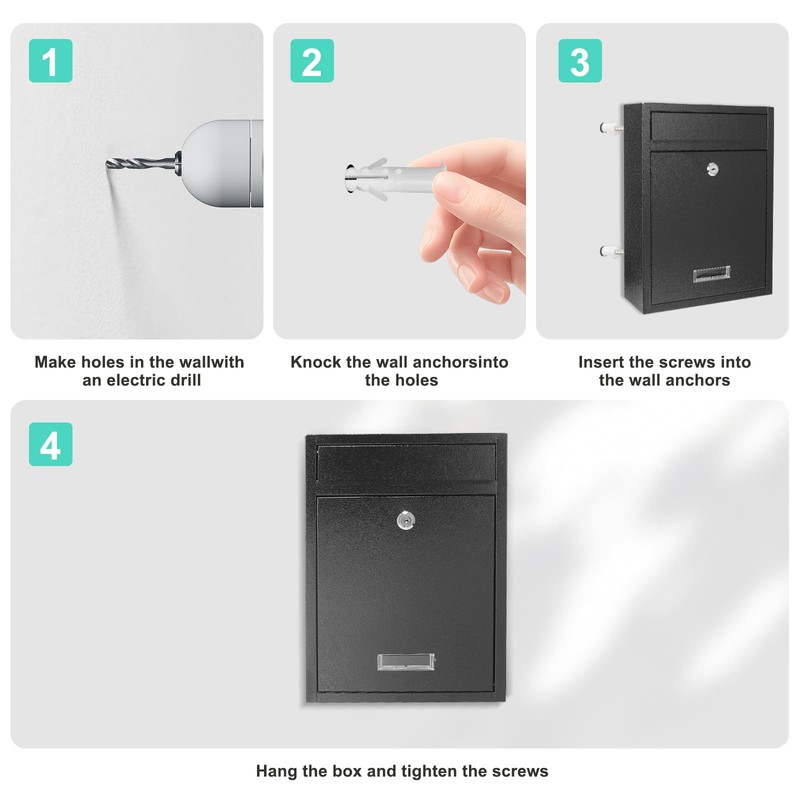 1

Make holes in the wallwith an electric drill

2

Knock the wall anchorsinto the holes

3

Insert the screws into the wall anchors

4

Hang the box and tighten the screws