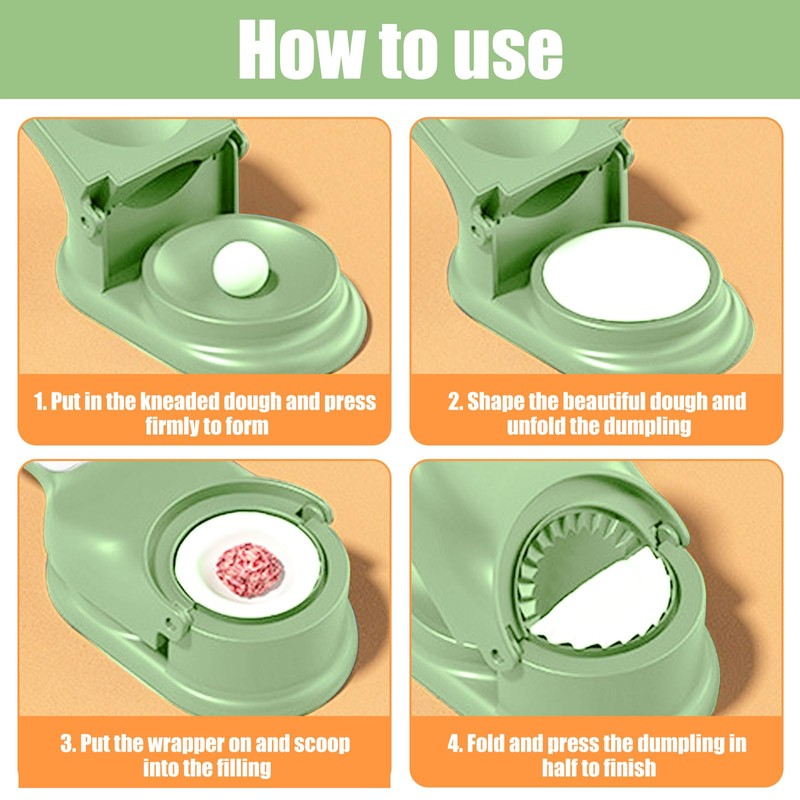 How to use

1. Put in the kneaded dough and press firmly to form

2. Shape the beautiful dough and unfold the dumpling

3. Put the wrapper on and scoop into the filling

4. Fold and press the dumpling in half to finish