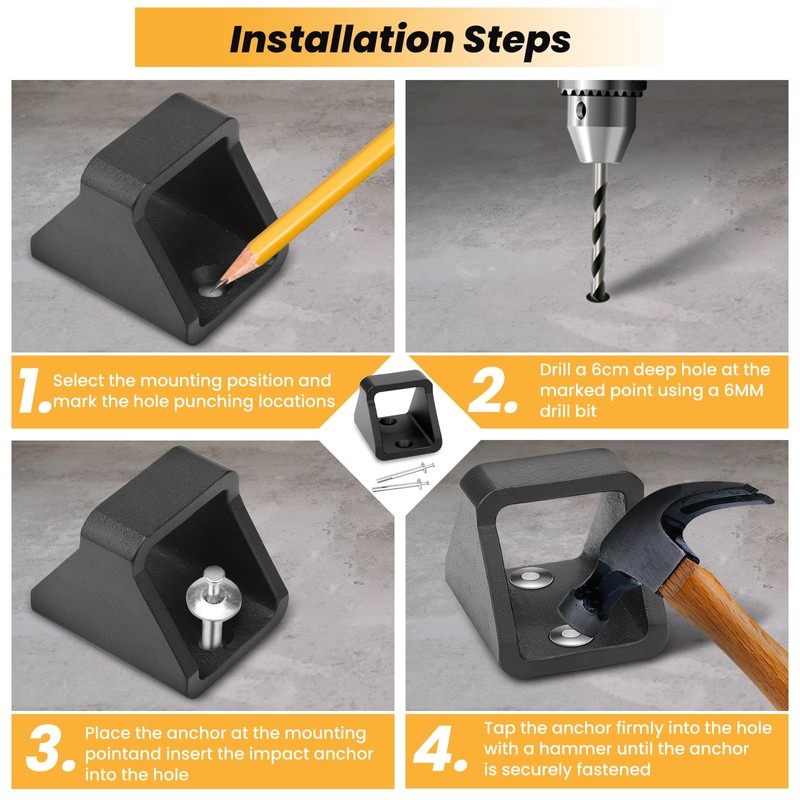 Installation Steps

1. Select the mounting position and mark the hole punching locations

2. Drill a 6cm deep hole at the marked point using a 6MM drill bit

3. Place the anchor at the mounting pointand insert the impact anchor into the hole

4. Tap the anchor firmly into the hole with a hammer until the anchor is securely fastened